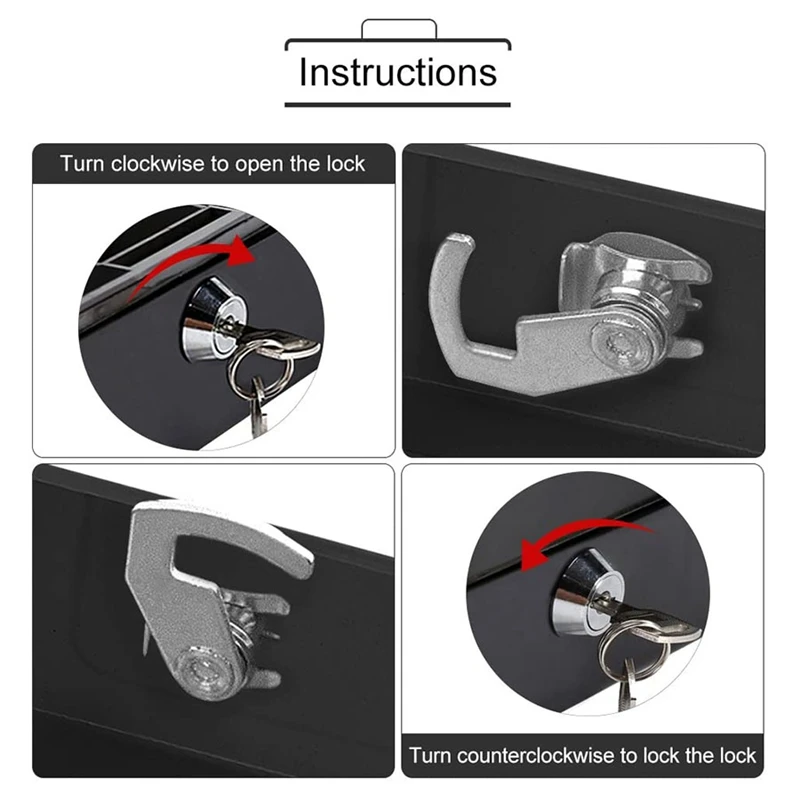 Instructions

Turn clockwise to open the lock

Turn counterclockwise to lock the lock