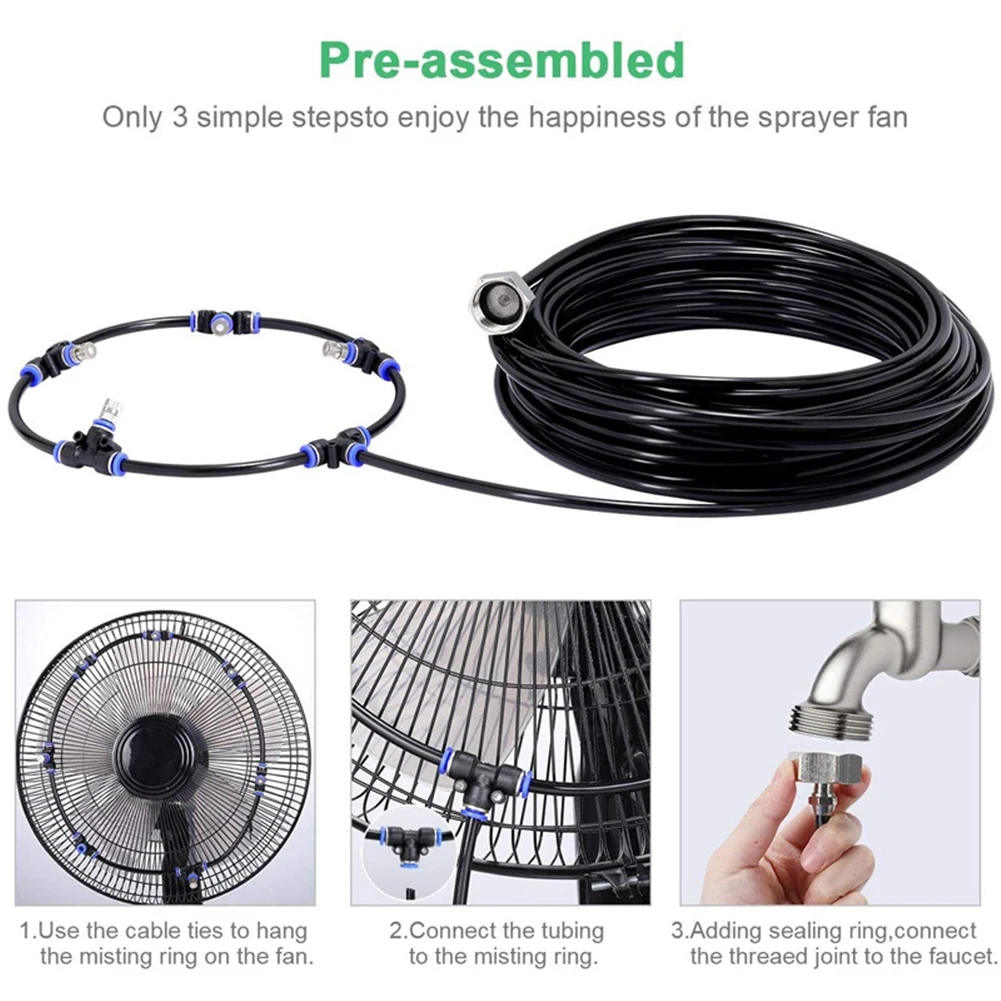 Pre-assembled

Only 3 simple stepsto enjoy the happiness of the sprayer fan

1.Use the cable ties to hang the misting ring on the fan.

2.Connect the tubing to the misting ring.

3.Adding sealing ring,connect the threaed joint to the faucet.