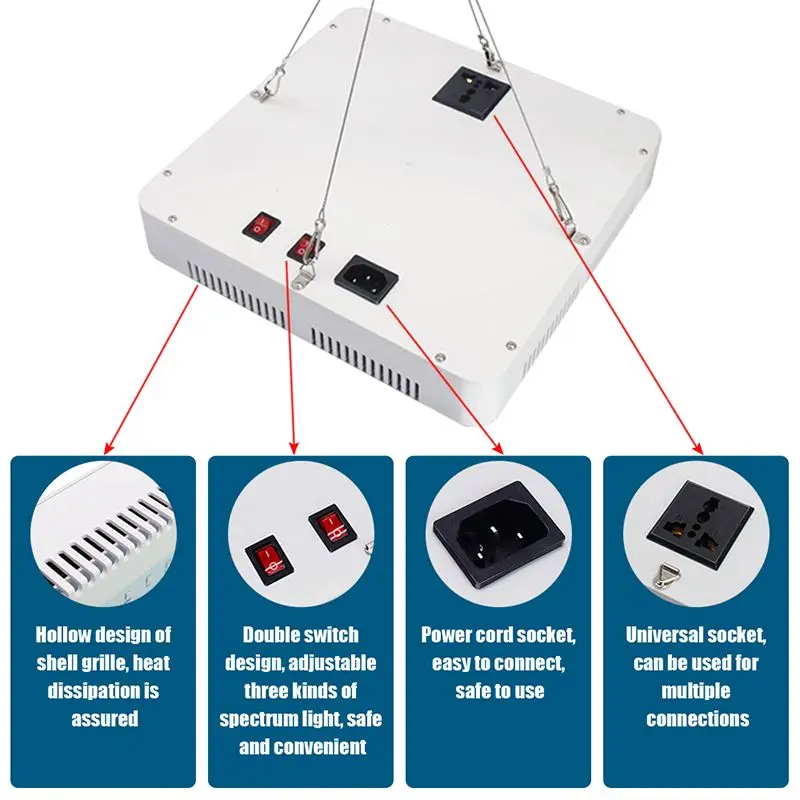 Hollow design of shell grille, heat dissipation is assured

Double switch design, adjustable three kinds of spectrum light, safe and convenient

Power cord socket, easy to connect, safe to use

Universal socket, can be used for multiple connections