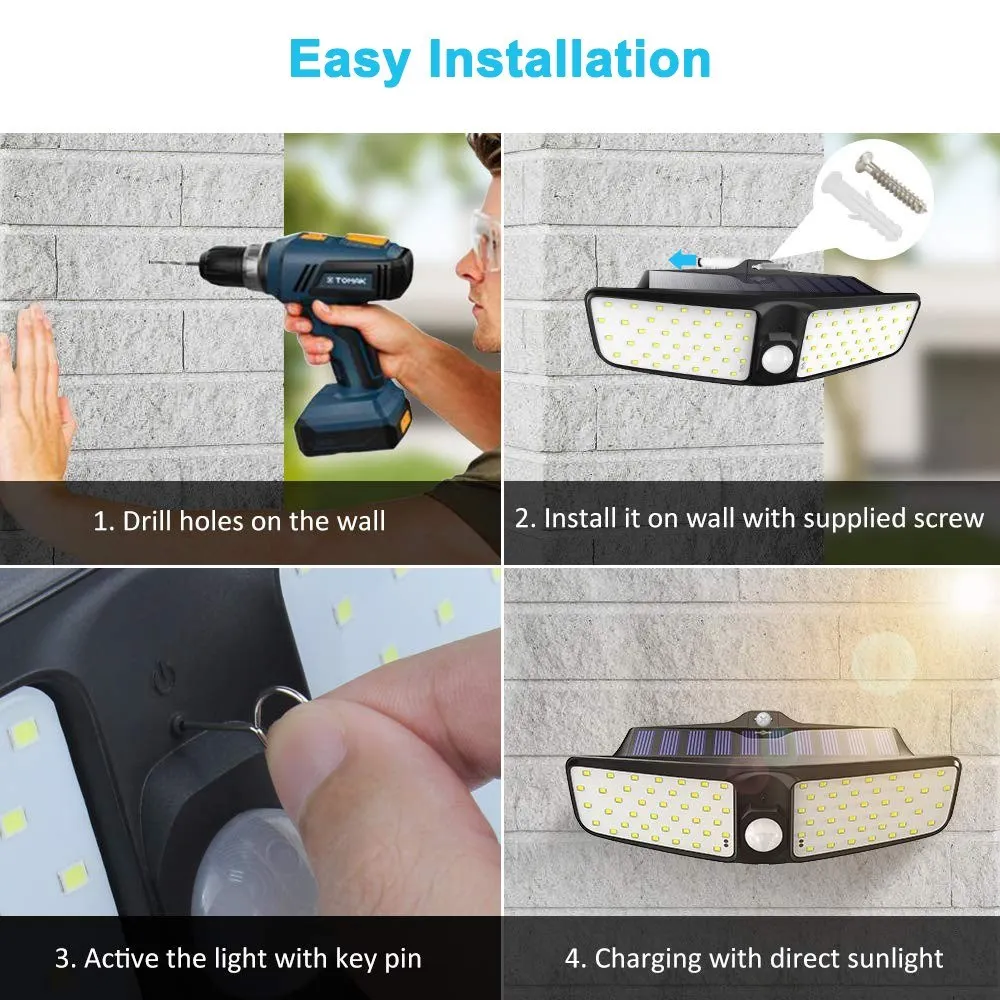 Easy Installation

TOMAK

1. Drill holes on the wall

2. Install it on wall with supplied screw

3. Active the light with key pin

4. Charging with direct sunlight