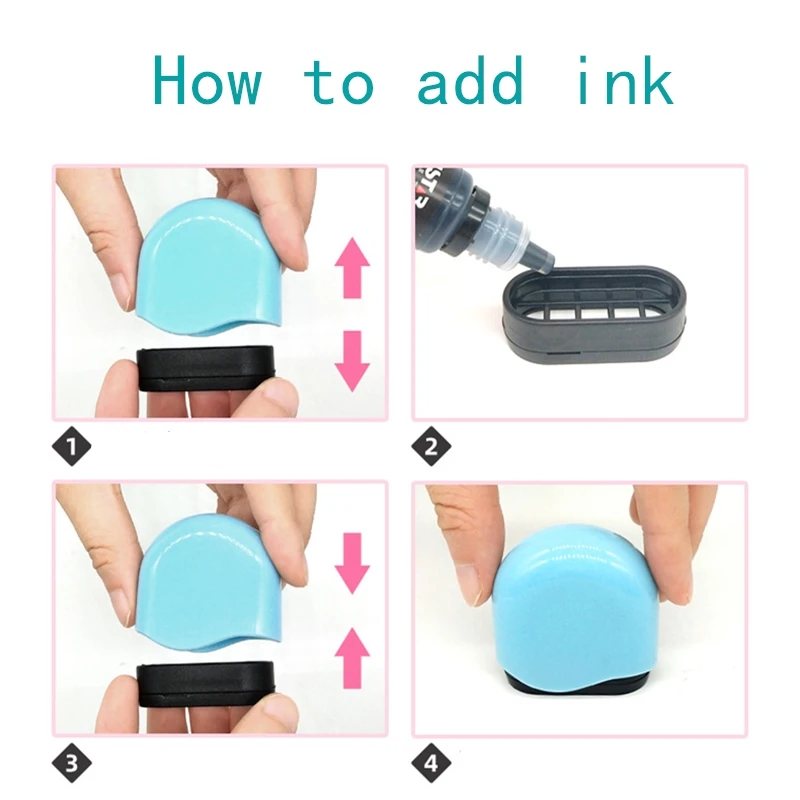 How to add ink

1

2

3

4