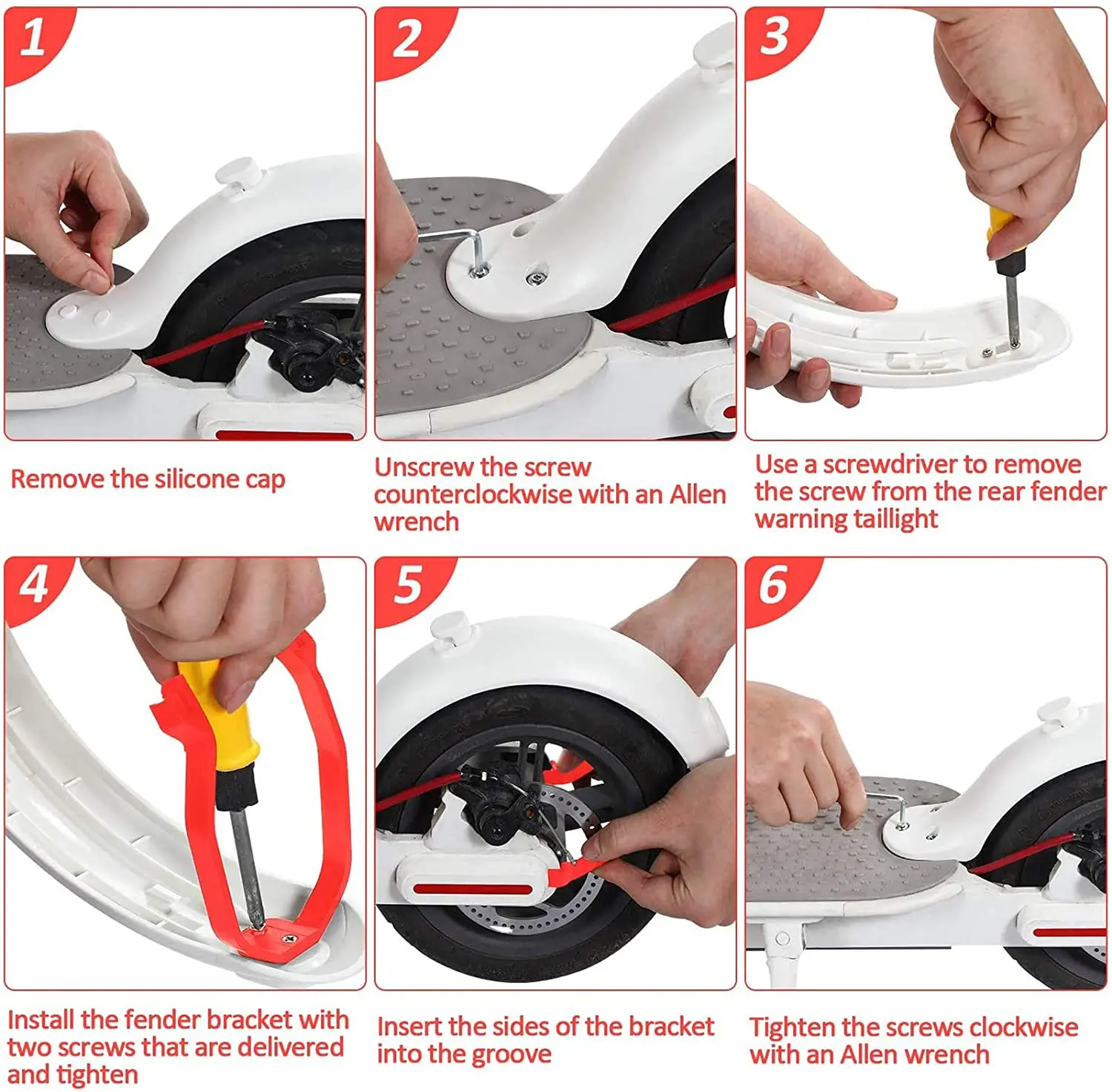 1

Remove the silicone cap

2

Unscrew the screw counterclockwise with an Allen wrench

3

Use a screwdriver to remove the screw from the rear fender warning taillight

4

Install the fender bracket with two screws that are delivered and tighten

5

Insert the sides of the bracket into the groove

6

Tighten the screws clockwise with an Allen wrench