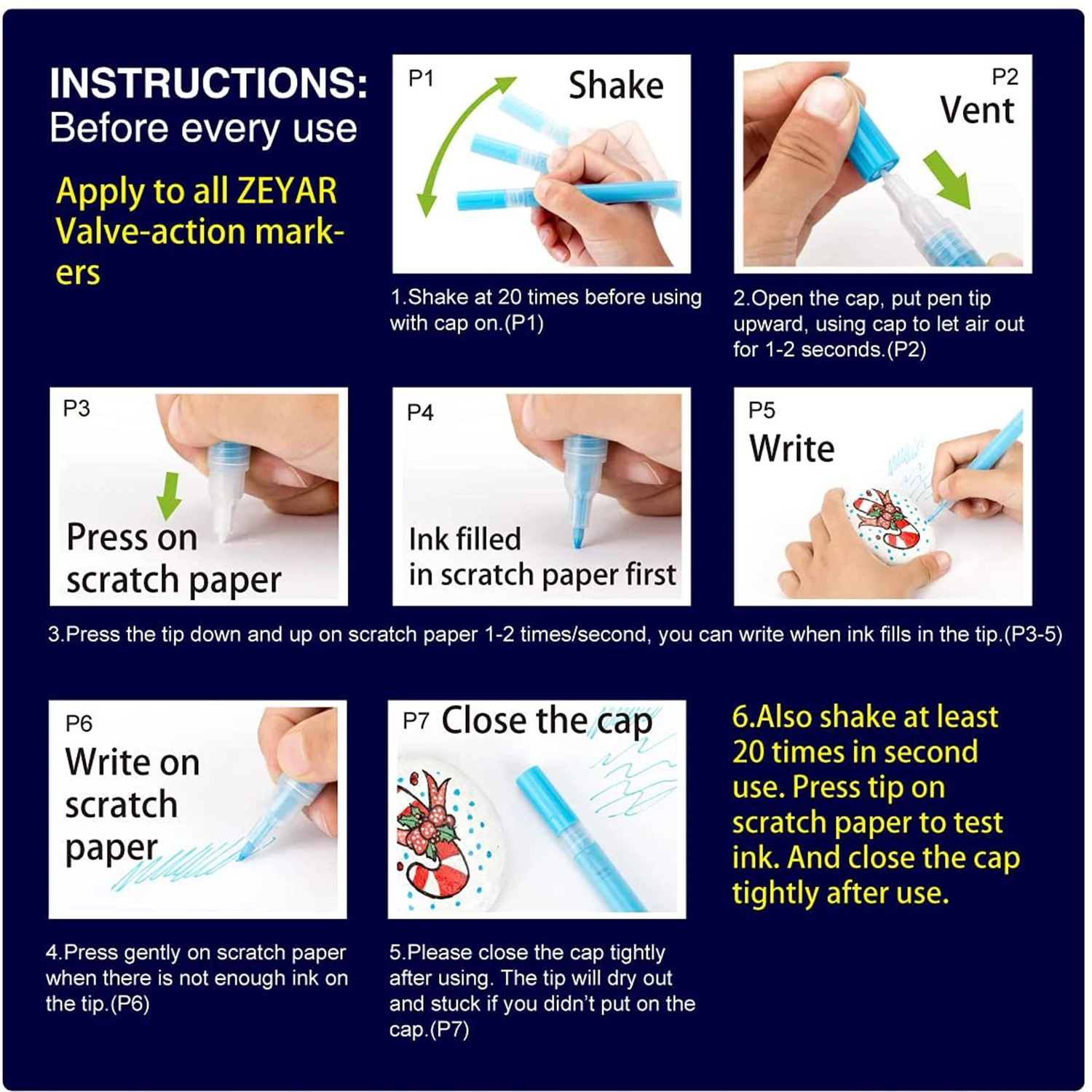 INSTRUCTIONS:
Before every use

Apply to all ZEYAR Valve-action markers

P1
Shake

1.Shake at 20 times before using with cap on.(P1)

P2
Vent

2.Open the cap, put pen tip upward, using cap to let air out for 1-2 seconds.(P2)

P3
Press on scratch paper

P4
Ink filled in scratch paper first

P5
Write

3.Press the tip down and up on scratch paper 1-2 times/second, you can write when ink fills in the tip.(P3-5)

P6
Write on scratch paper

4.Press gently on scratch paper when there is not enough ink on the tip.(P6)

P7 Close the cap

5.Please close the cap tightly after using. The tip will dry out and stuck if you didn't put on the cap.(P7)

6.Also shake at least 20 times in second use. Press tip on scratch paper to test ink. And close the cap tightly after use.