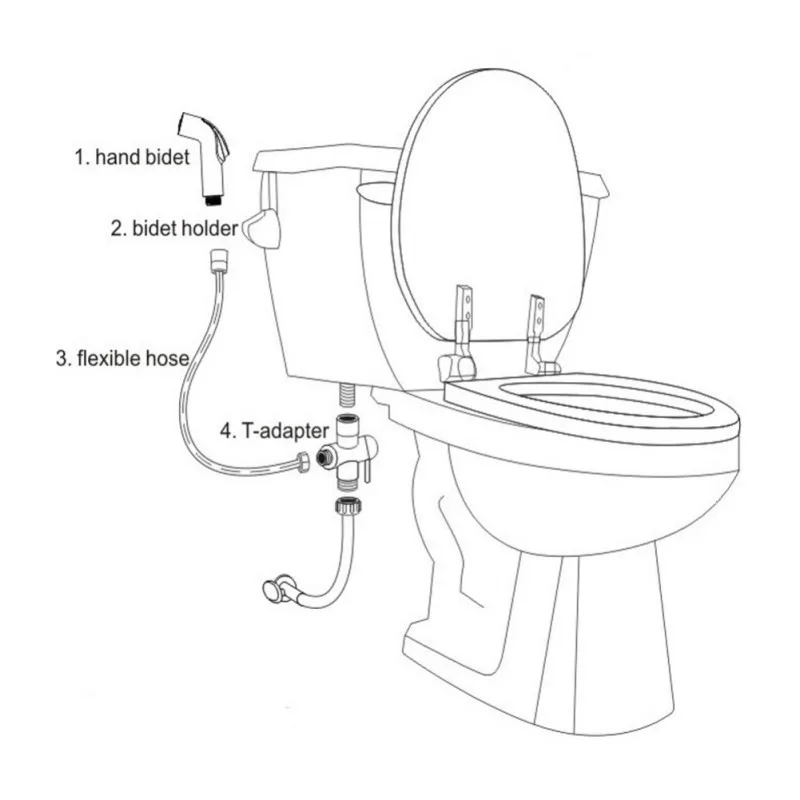 1. hand bidet
2. bidet holder
3. flexible hose
4. T-adapter