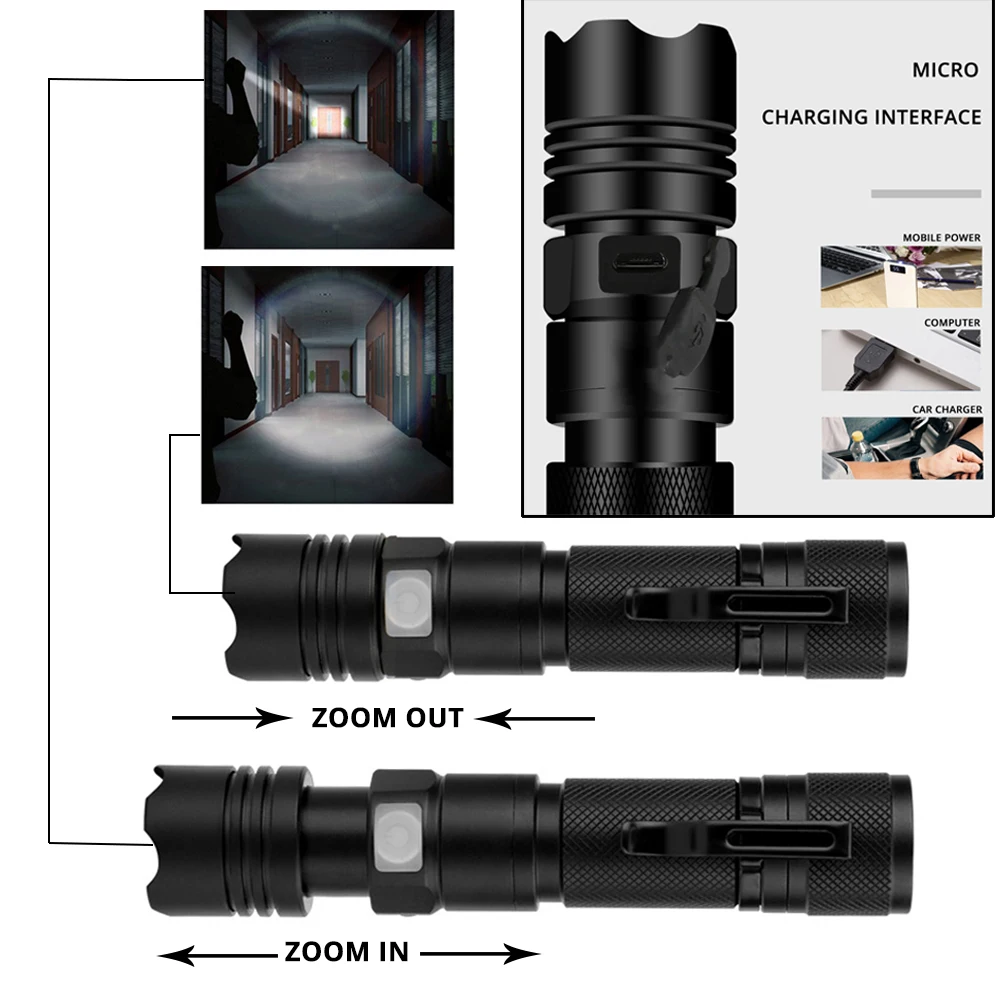 MICRO
CHARGING INTERFACE

MOBILE POWER

COMPUTER

CAR CHARGER

ZOOM OUT

ZOOM IN