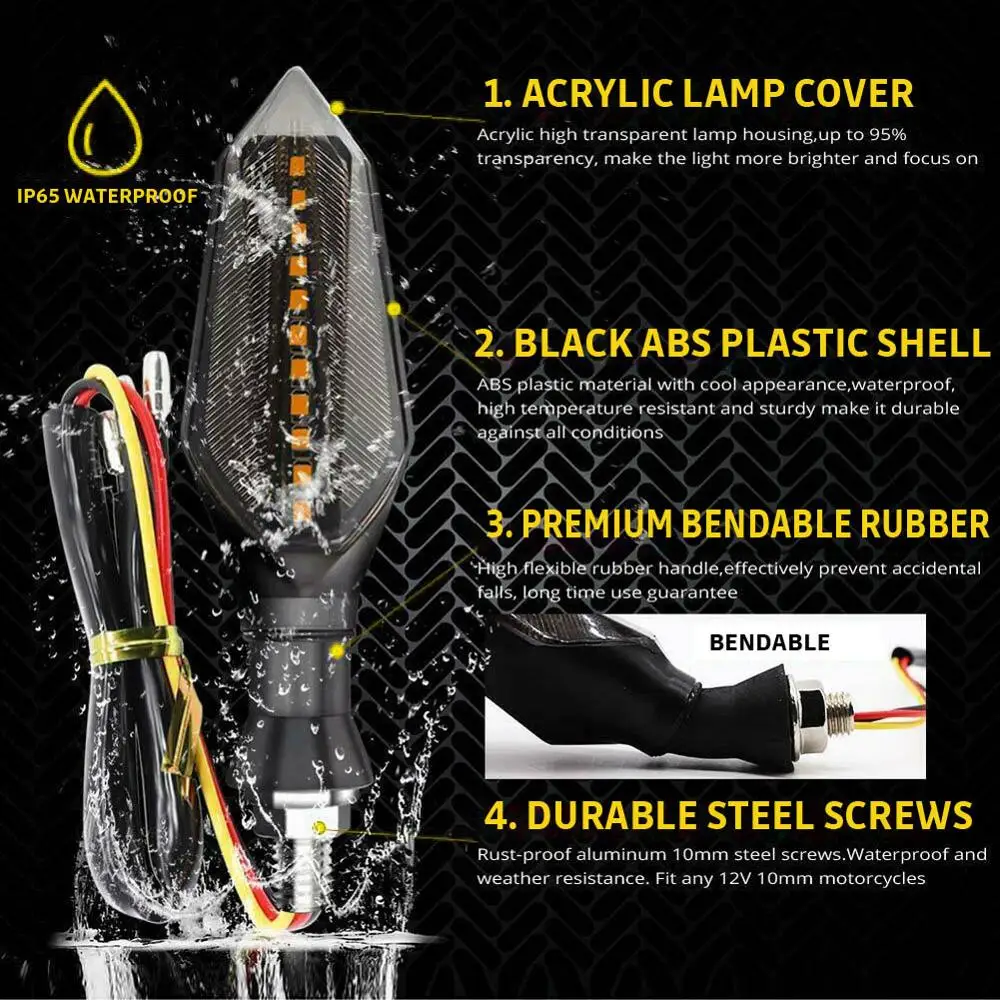 IP65 WATERPROOF

1. ACRYLIC LAMP COVER
Acrylic high transparent lamp housing,up to 95% transparency, make the light more brighter and focus on

2. BLACK ABS PLASTIC SHELL
ABS plastic material with cool appearance,waterproof, high temperature resistant and sturdy make it durable against all conditions

3. PREMIUM BENDABLE RUBBER
High flexible rubber handle,effectively prevent accidental falls, long time use guarantee

BENDABLE

4. DURABLE STEEL SCREWS
Rust-proof aluminum 10mm steel screws.Waterproof and weather resistance. Fit any 12V 10mm motorcycles