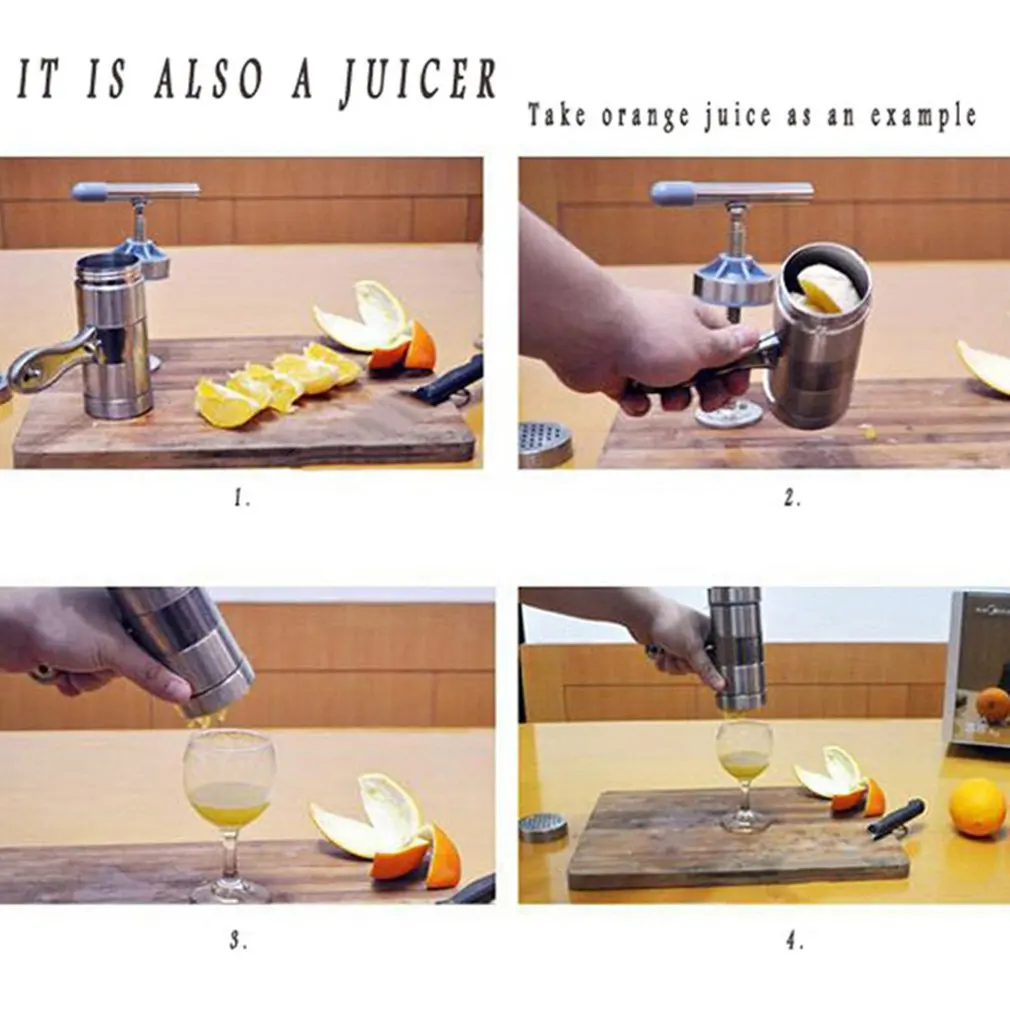 IT IS ALSO A JUICER

Take orange juice as an example

1.

2.

3.

4.