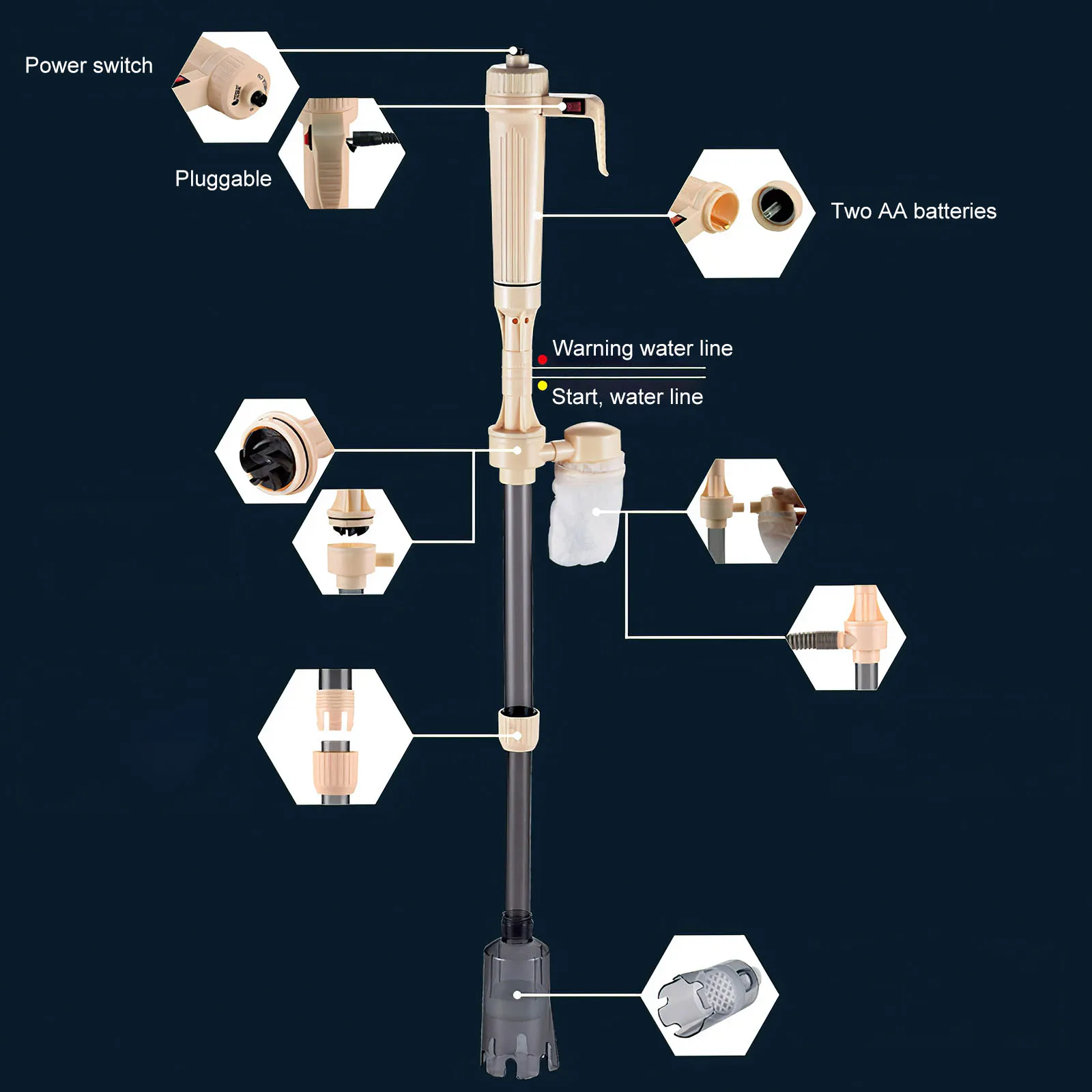 Power switch

Pluggable

Two AA batteries

Warning water line

Start, water line