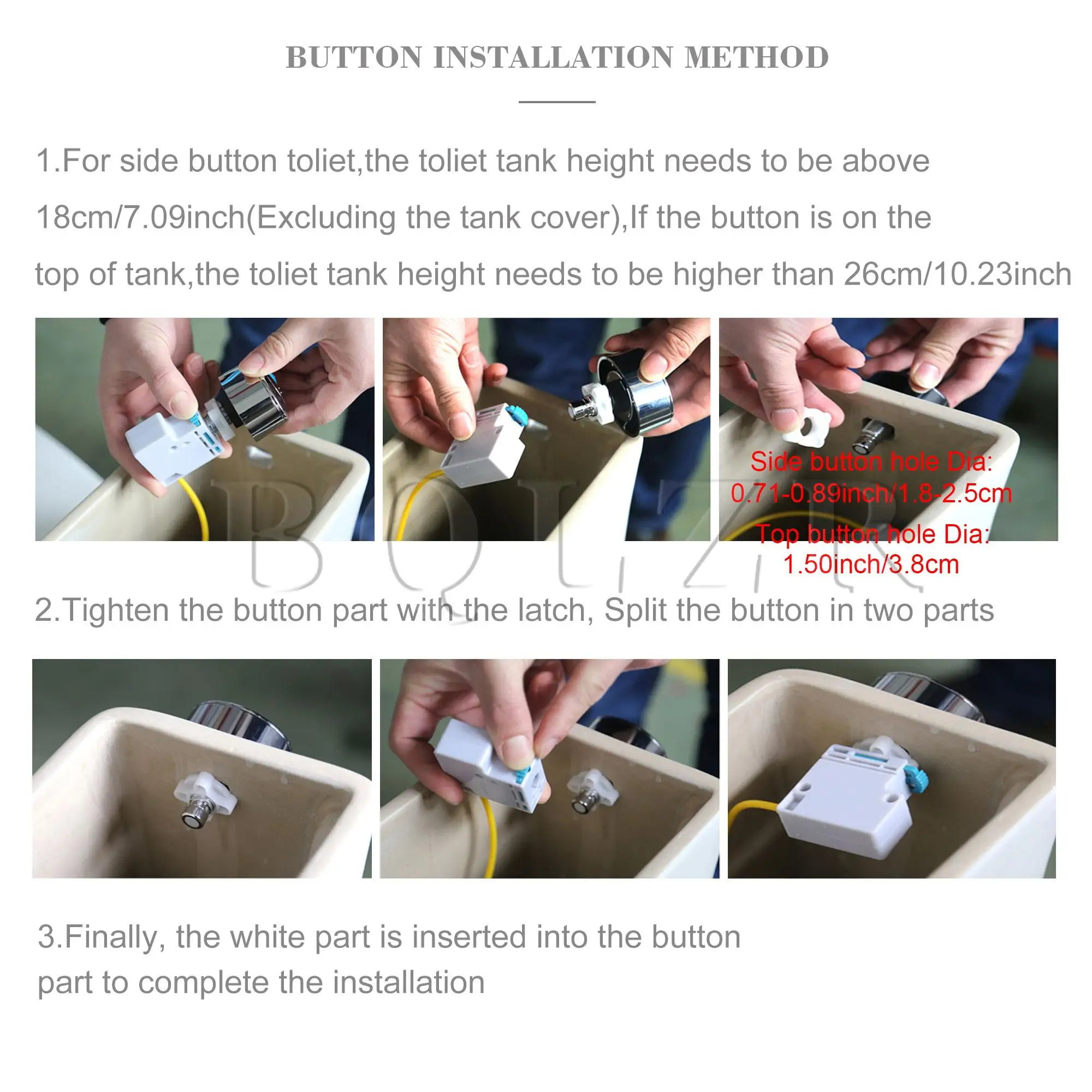 BUTTON INSTALLATION METHOD

1.For side button toliet,the toliet tank height needs to be above 18cm/7.09inch(Excluding the tank cover),If the button is on the top of tank,the toliet tank height needs to be higher than 26cm/10.23inch

Side button hole Dia: 0.71-0.89inch/1.8-2.5cm

Top button hole Dia: 1.50inch/3.8cm

BQLZR

2.Tighten the button part with the latch, Split the button in two parts

3.Finally, the white part is inserted into the button part to complete the installation