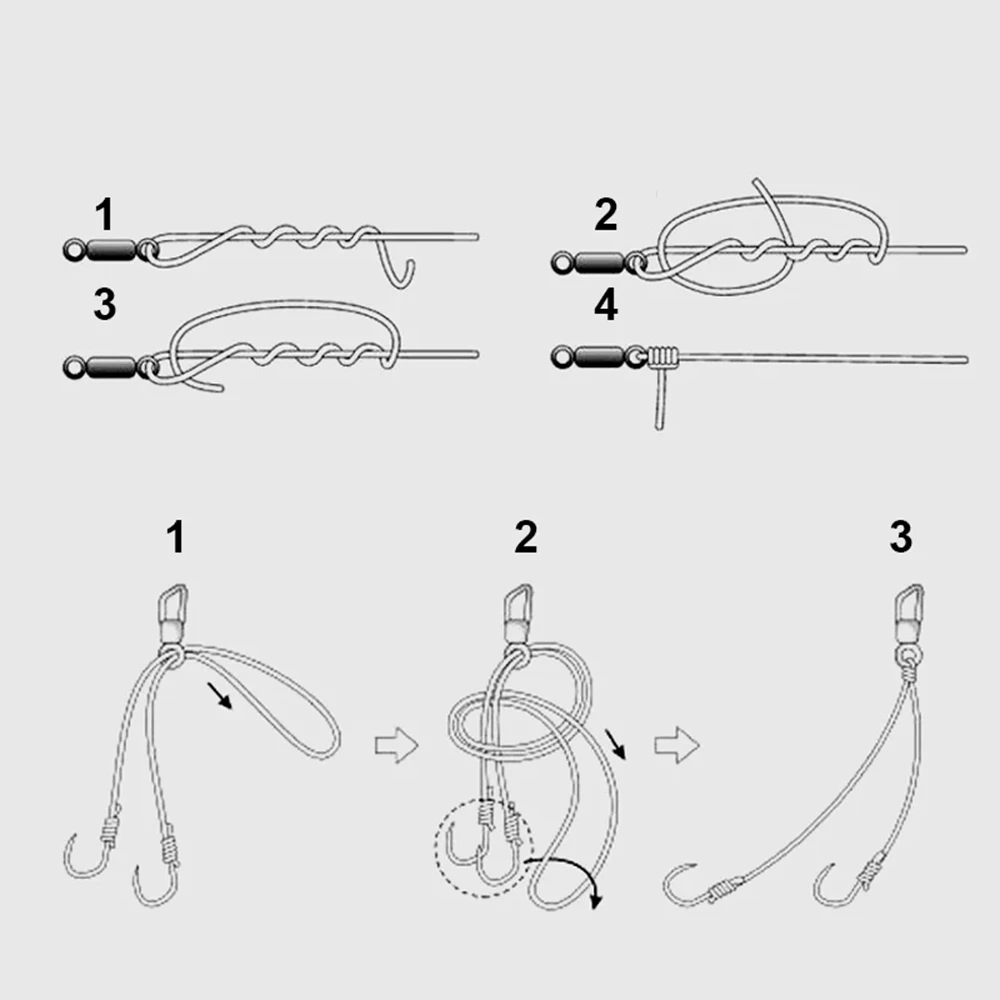 1

2

3

4

1

2

3