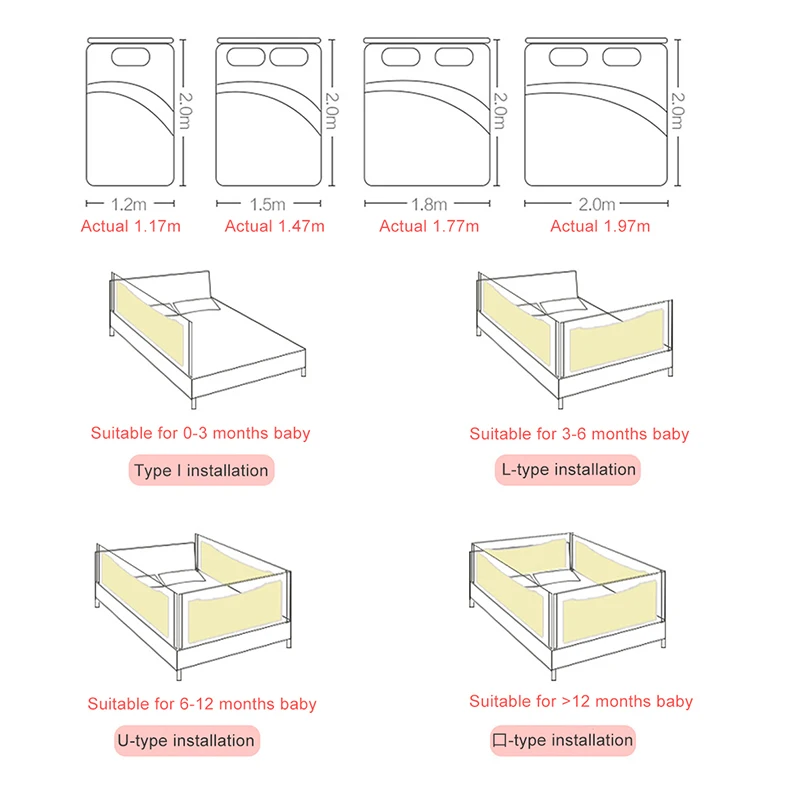 2.0m
1.2m
Actual 1.17m

2.0m
1.5m
Actual 1.47m

2.0m
1.8m
Actual 1.77m

2.0m
2.0m
Actual 1.97m

Suitable for 0-3 months baby
Type I installation

Suitable for 3-6 months baby
L-type installation

Suitable for 6-12 months baby
U-type installation

Suitable for >12 months baby
口-type installation