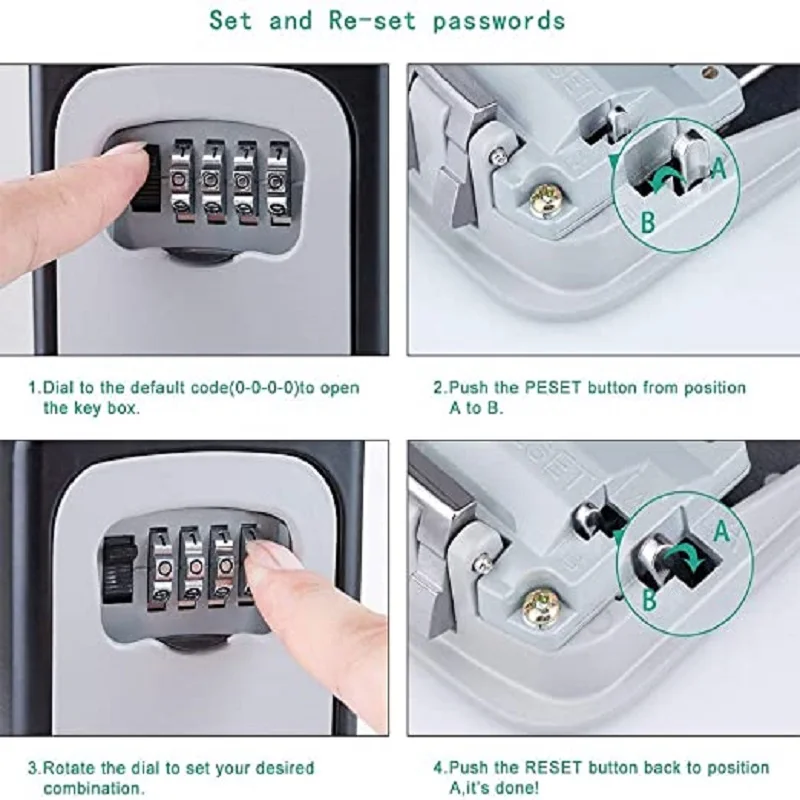 Set and Re-set passwords

A

B

1.Dial to the default code(0-0-0-0)to open the key box.

2.Push the PESET button from position A to B.

A

B

3.Rotate the dial to set your desired combination.

4.Push the RESET button back to position A,it's done!