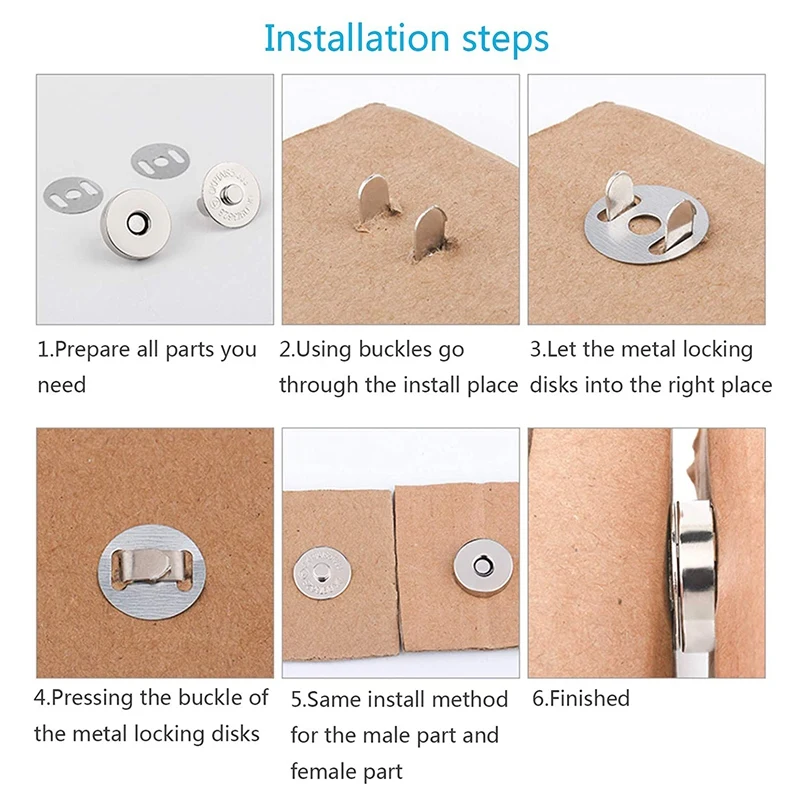 Installation steps

1.Prepare all parts you need

2.Using buckles go through the install place

3.Let the metal locking disks into the right place

4.Pressing the buckle of the metal locking disks

5.Same install method for the male part and female part

6.Finished