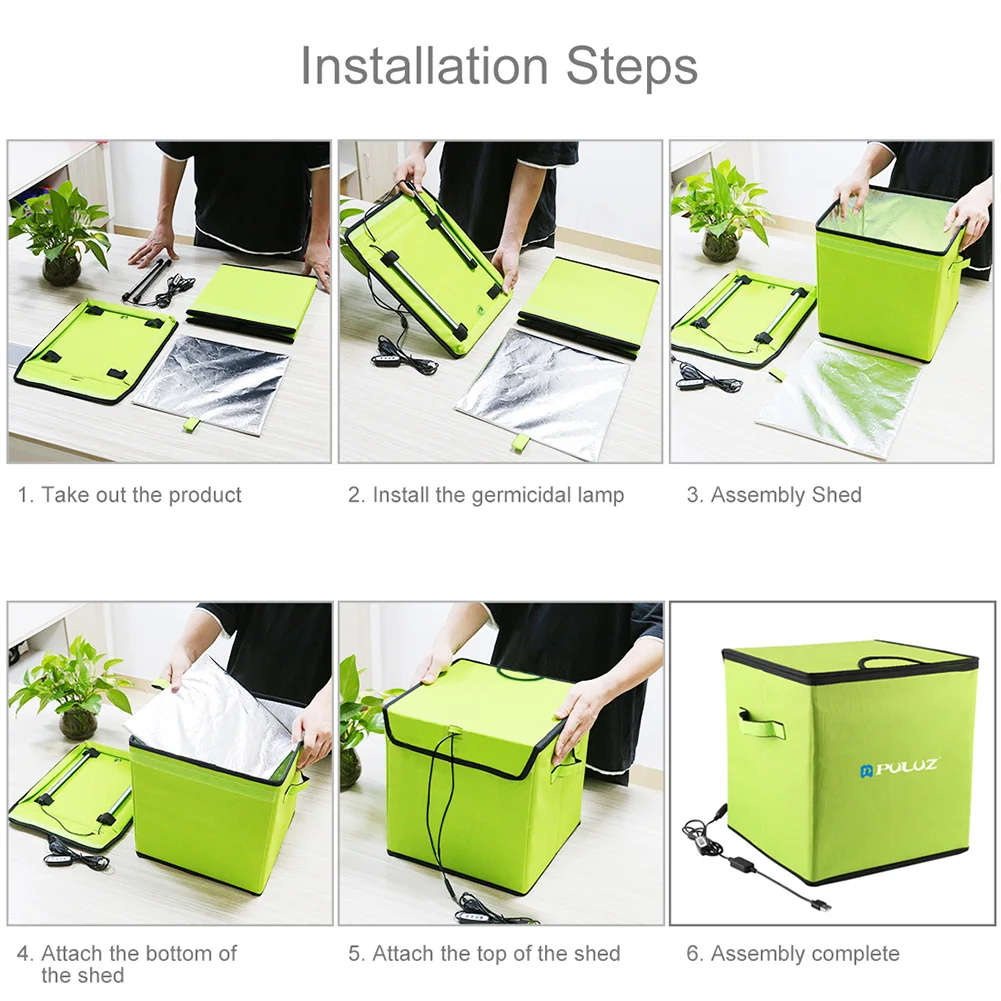 Installation Steps

1. Take out the product

2. Install the germicidal lamp

3. Assembly Shed

4. Attach the bottom of the shed

5. Attach the top of the shed

PULUZ

6. Assembly complete