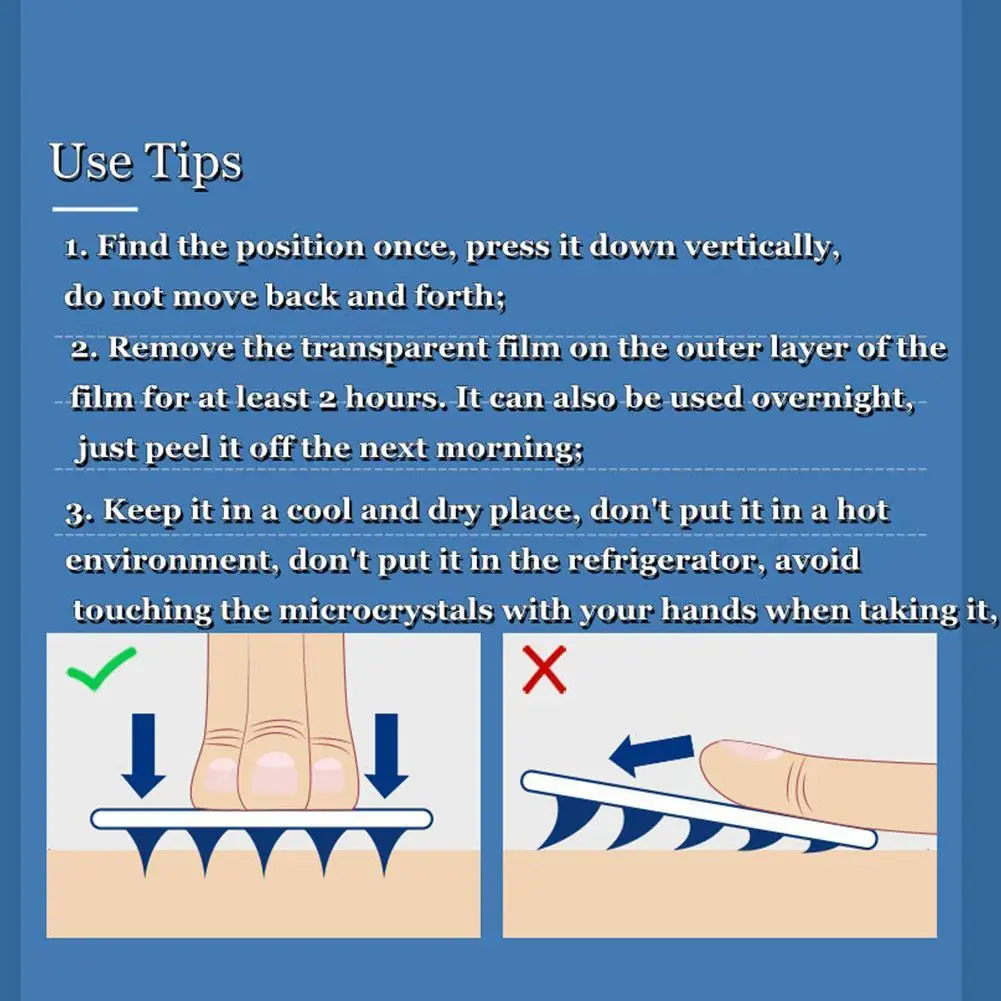 Use Tips

1. Find the position once, press it down vertically, do not move back and forth;

2. Remove the transparent film on the outer layer of the film for at least 2 hours. It can also be used overnight, just peel it off the next morning;

3. Keep it in a cool and dry place, don't put it in a hot environment, don't put it in the refrigerator, avoid touching the microcrystals with your hands when taking it,