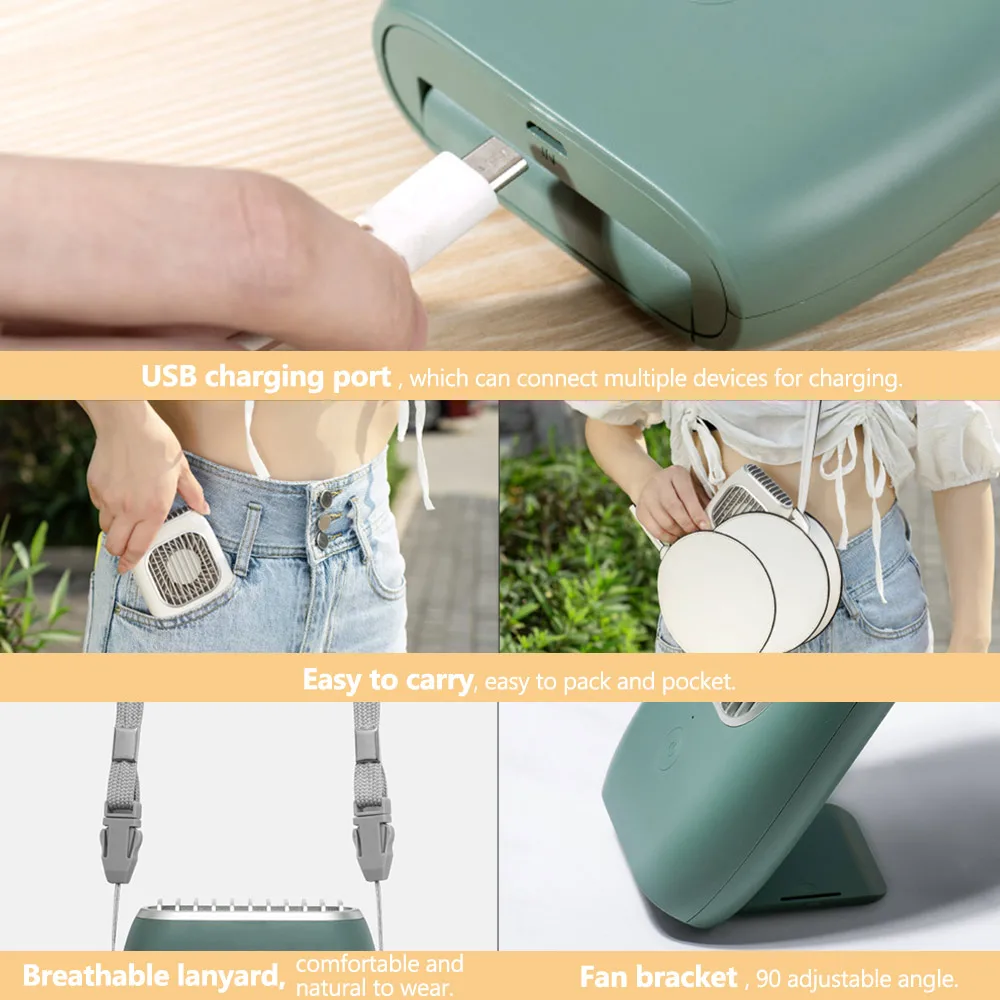 USB charging port , which can connect multiple devices for charging.

Easy to carry, easy to pack and pocket.

Breathable lanyard, comfortable and natural to wear.

Fan bracket , 90 adjustable angle.