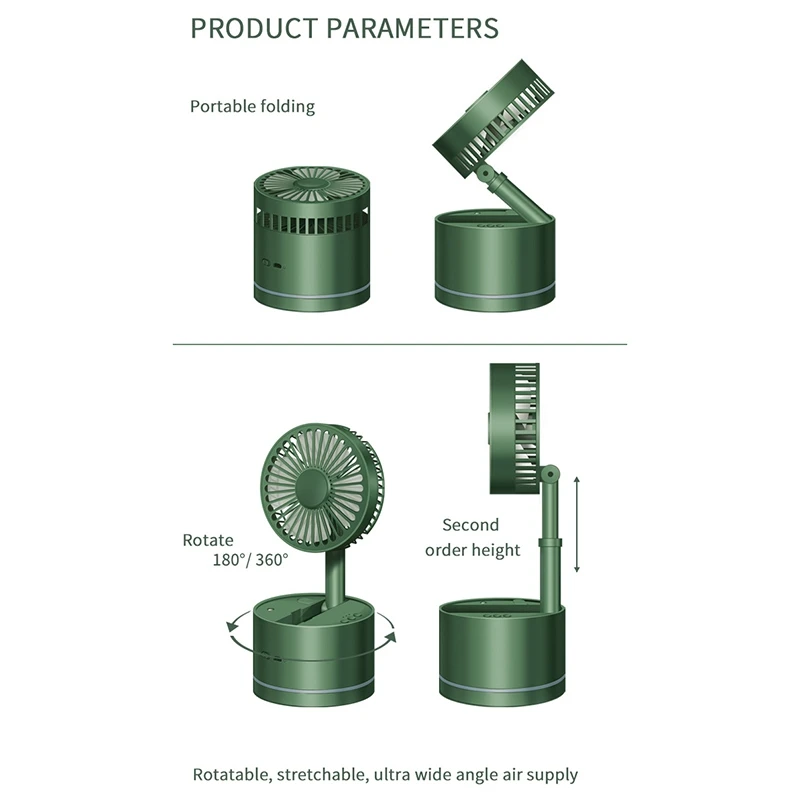 PRODUCT PARAMETERS

Portable folding

Rotate 180°/ 360°

Second order height

Rotatable, stretchable, ultra wide angle air supply