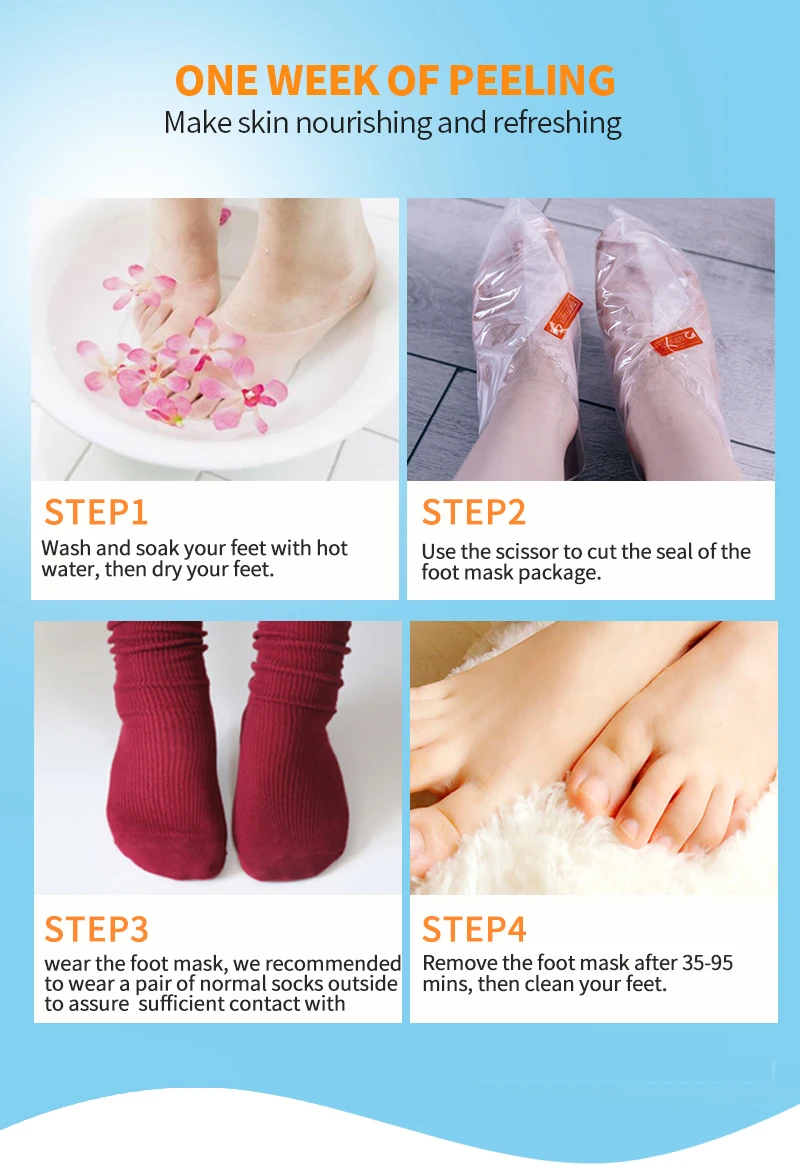 ONE WEEK OF PEELING
Make skin nourishing and refreshing

STEP1
Wash and soak your feet with hot water, then dry your feet.

STEP2
Use the scissor to cut the seal of the foot mask package.

STEP3
wear the foot mask, we recommended to wear a pair of normal socks outside to assure sufficient contact with

STEP4
Remove the foot mask after 35-95 mins, then clean your feet.