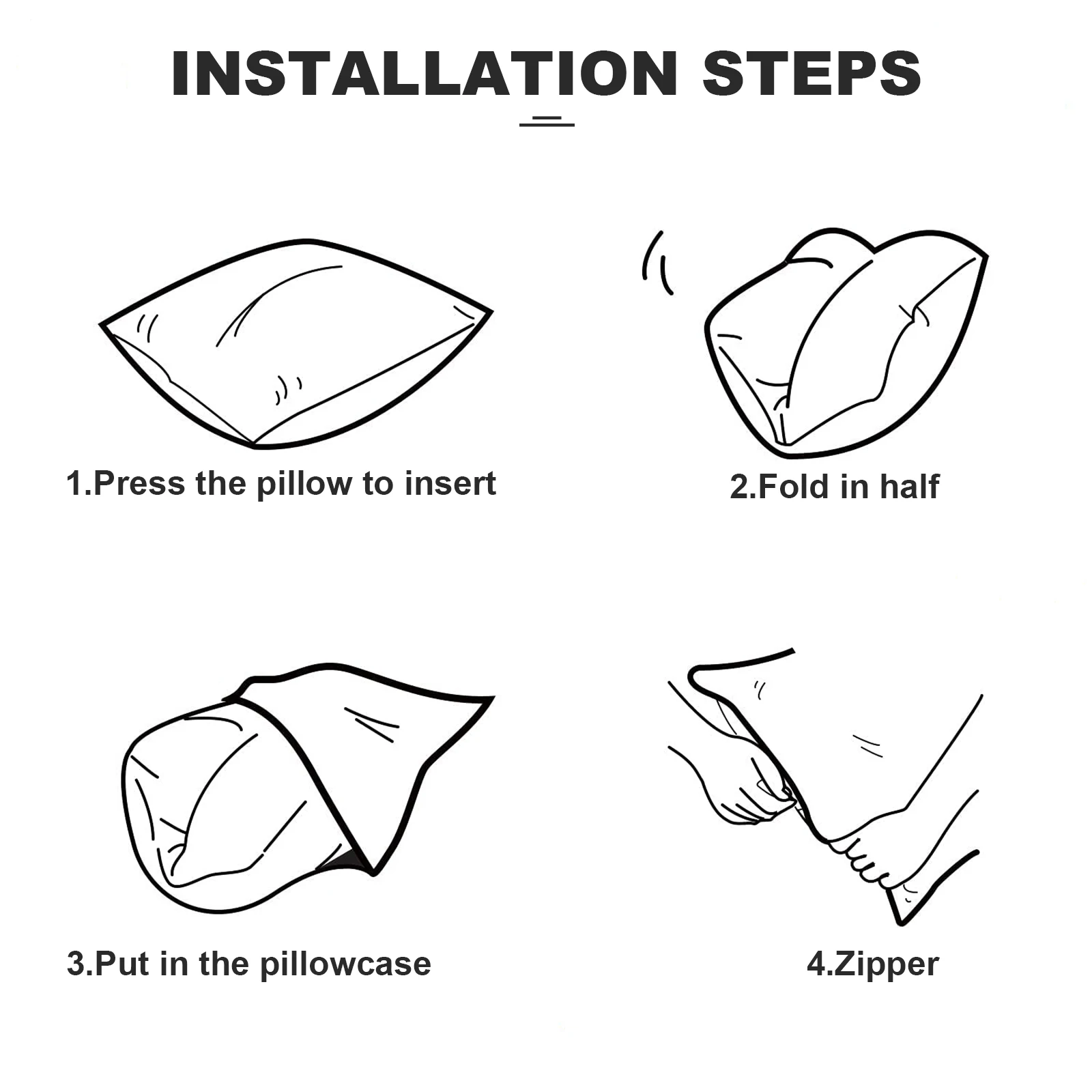 INSTALLATION STEPS

1.Press the pillow to insert

2.Fold in half

3.Put in the pillowcase

4.Zipper