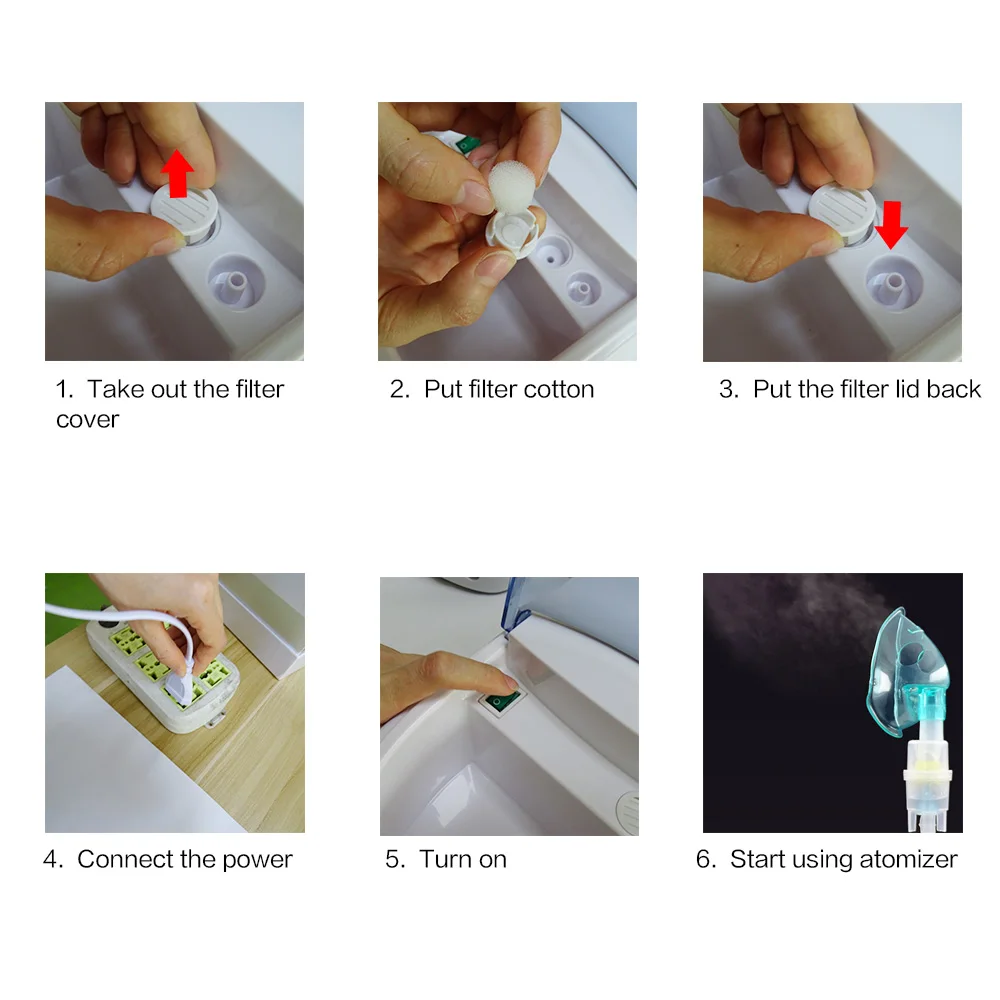 1. Take out the filter cover

2. Put filter cotton

3. Put the filter lid back

4. Connect the power

5. Turn on

6. Start using atomizer