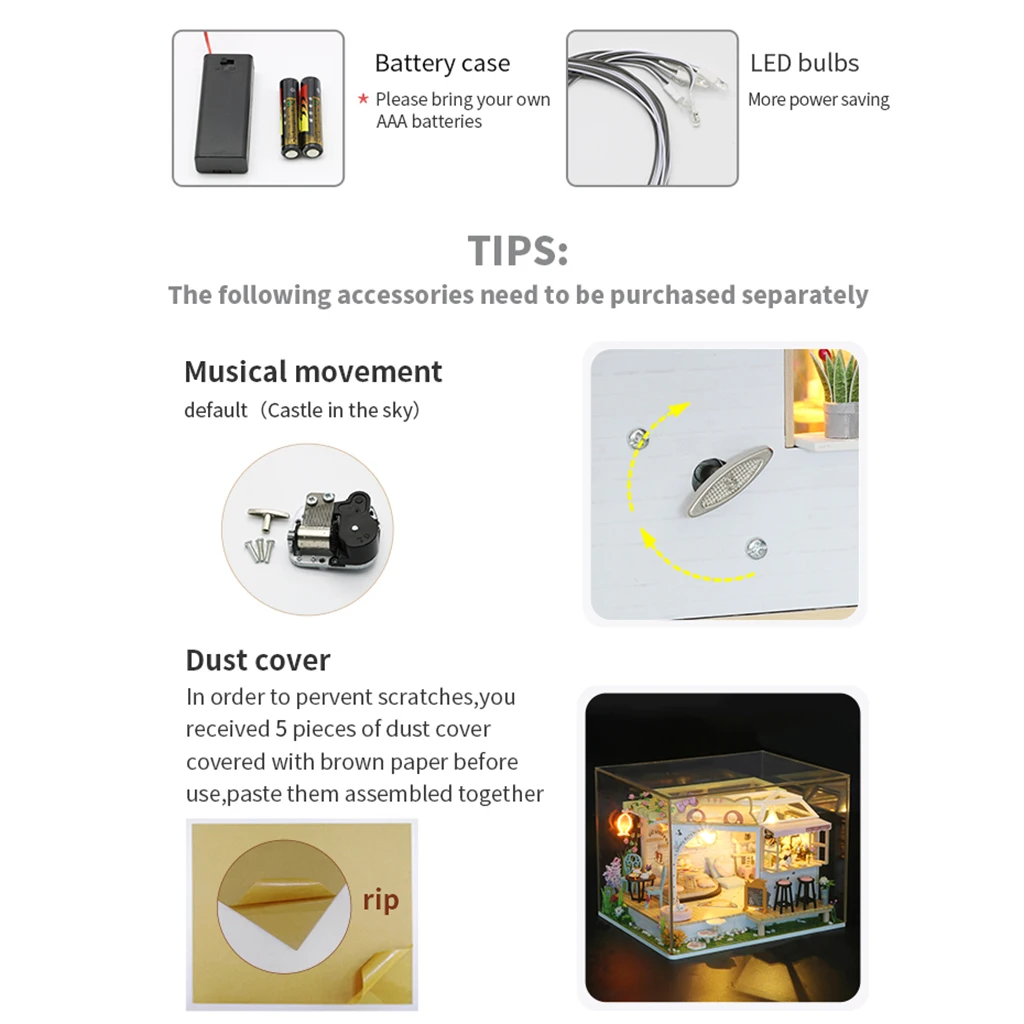 Battery case
* Please bring your own AAA batteries

LED bulbs
More power saving

TIPS:
The following accessories need to be purchased separately

Musical movement
default（Castle in the sky）

Dust cover
In order to pervent scratches,you received 5 pieces of dust cover covered with brown paper before use,paste them assembled together

rip