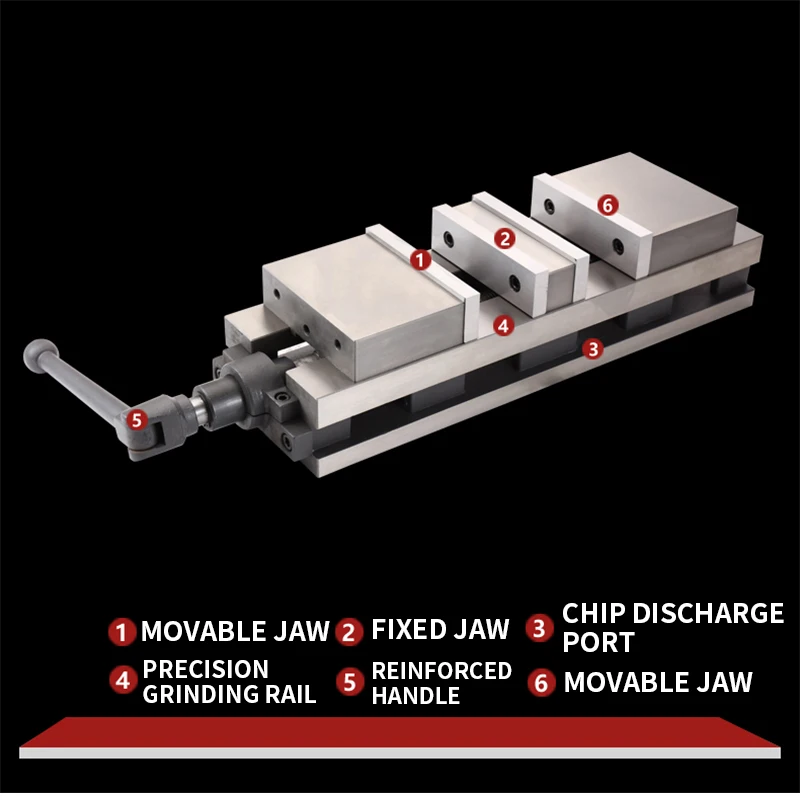 6
2
1
4
3
5

1 MOVABLE JAW 2 FIXED JAW 3 CHIP DISCHARGE PORT
4 PRECISION GRINDING RAIL 5 REINFORCED HANDLE 6 MOVABLE JAW