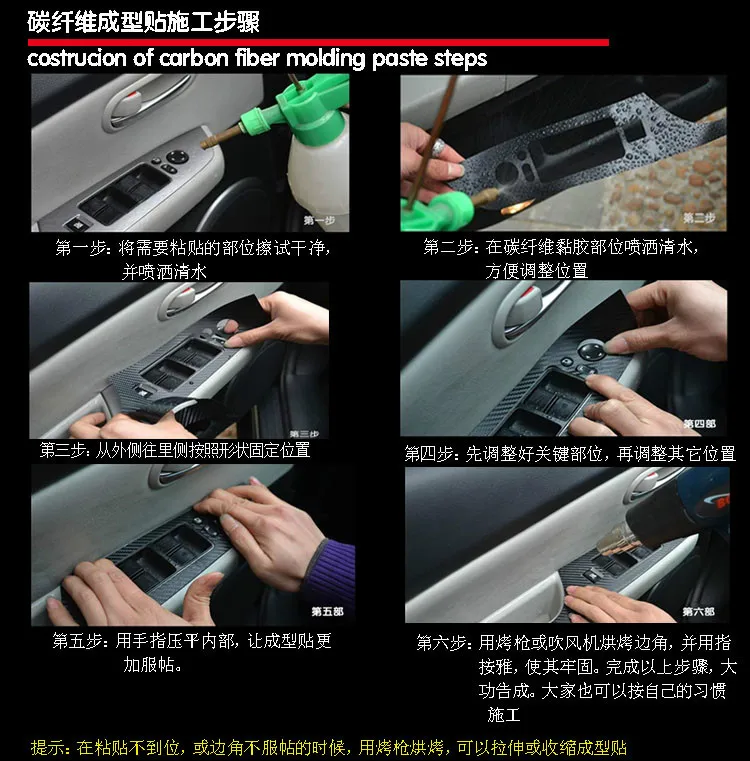 碳纤维成型贴施工步骤

costrucion of carbon fiber molding paste steps

第一步

第一步：将需要粘贴的部位擦试干净，并喷洒清水

第二步

第二步：在碳纤维黏胶部位喷洒清水，方便调整位置

第三步

第三步：从外侧往里侧按照形状固定位置

第四部

第四步：先调整好关键部位，再调整其它位置

第五部

第五步：用手指压平内部，让成型贴更加服帖。

第六部

第六步：用烤枪或吹风机烘烤边角，并用指按雅，使其牢固。完成以上步骤，大功告成。大家也可以按自己的习惯施工

提示：在粘贴不到位，或边角不服帖的时候，用烤枪烘烤，可以拉伸或收缩成型贴