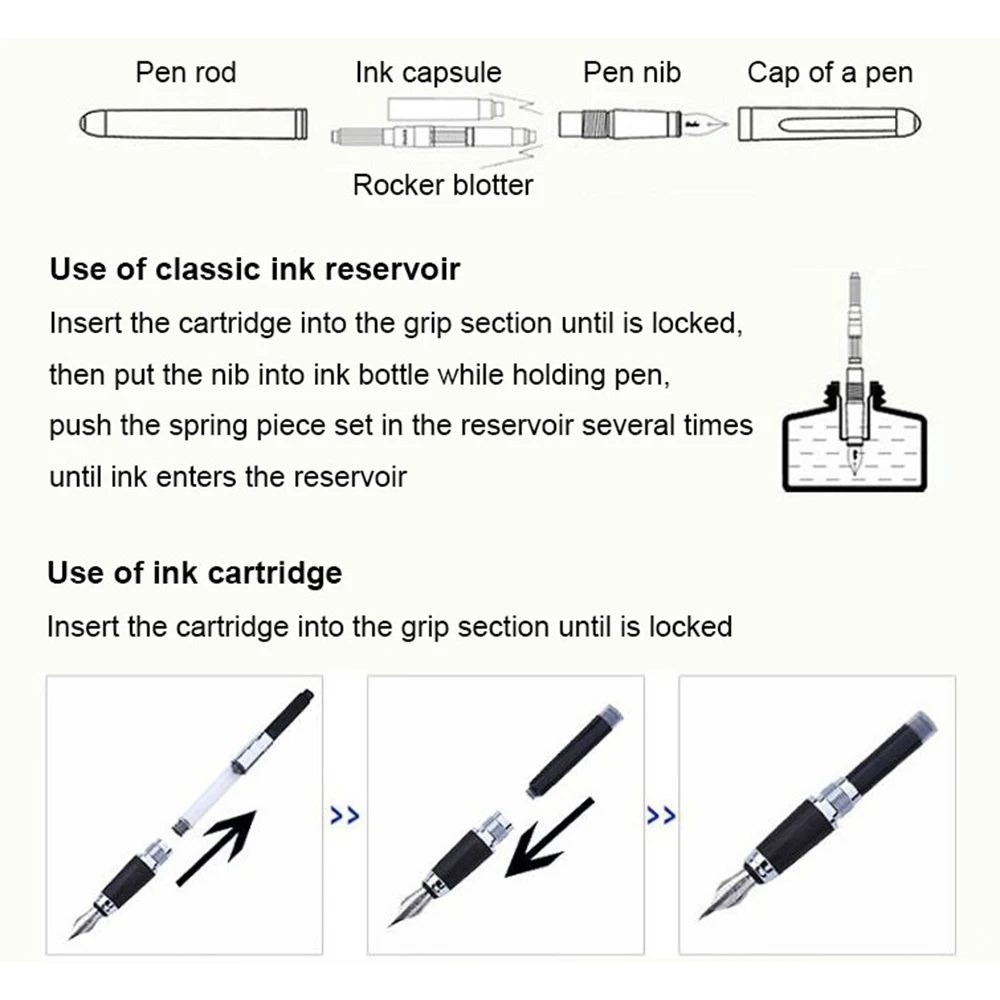 Pen rod Ink capsule Pen nib Cap of a pen

Rocker blotter

Use of classic ink reservoir

Insert the cartridge into the grip section until is locked, then put the nib into ink bottle while holding pen, push the spring piece set in the reservoir several times until ink enters the reservoir

Use of ink cartridge

Insert the cartridge into the grip section until is locked

>> >>