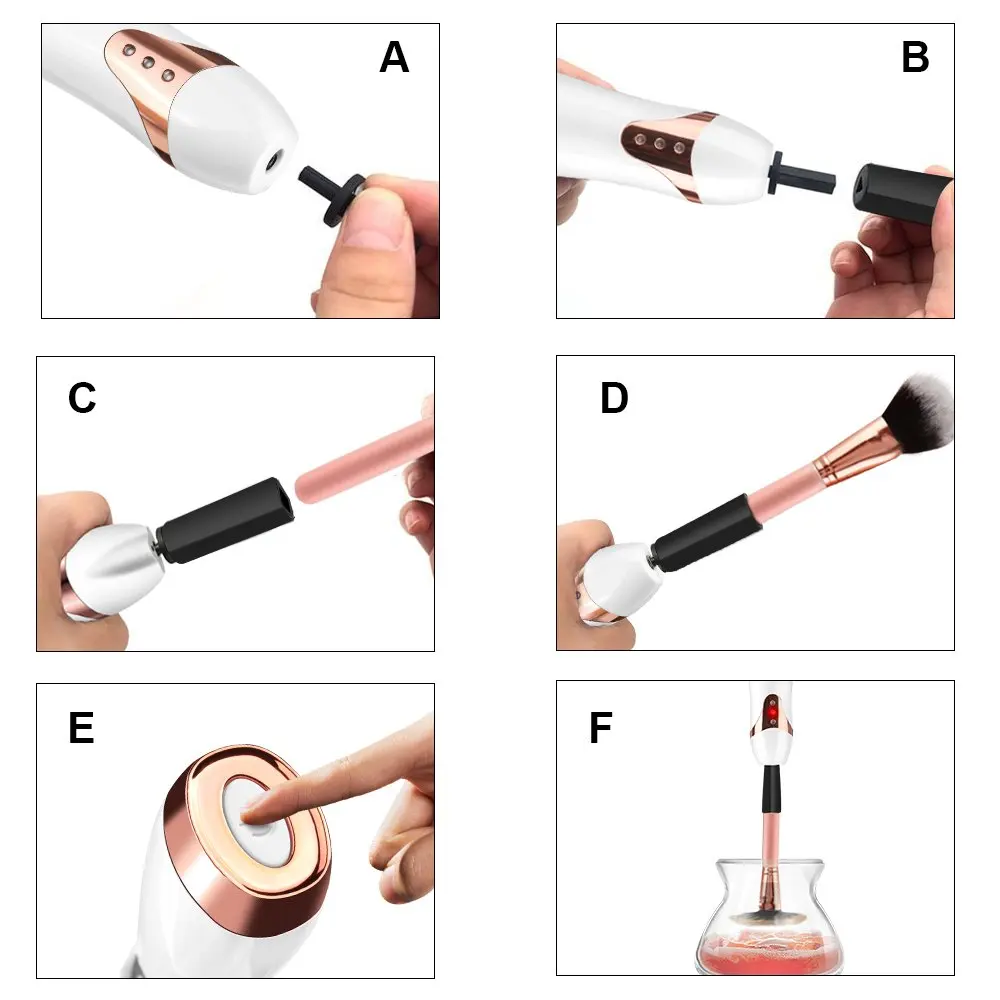 A

B

C

D

E

F