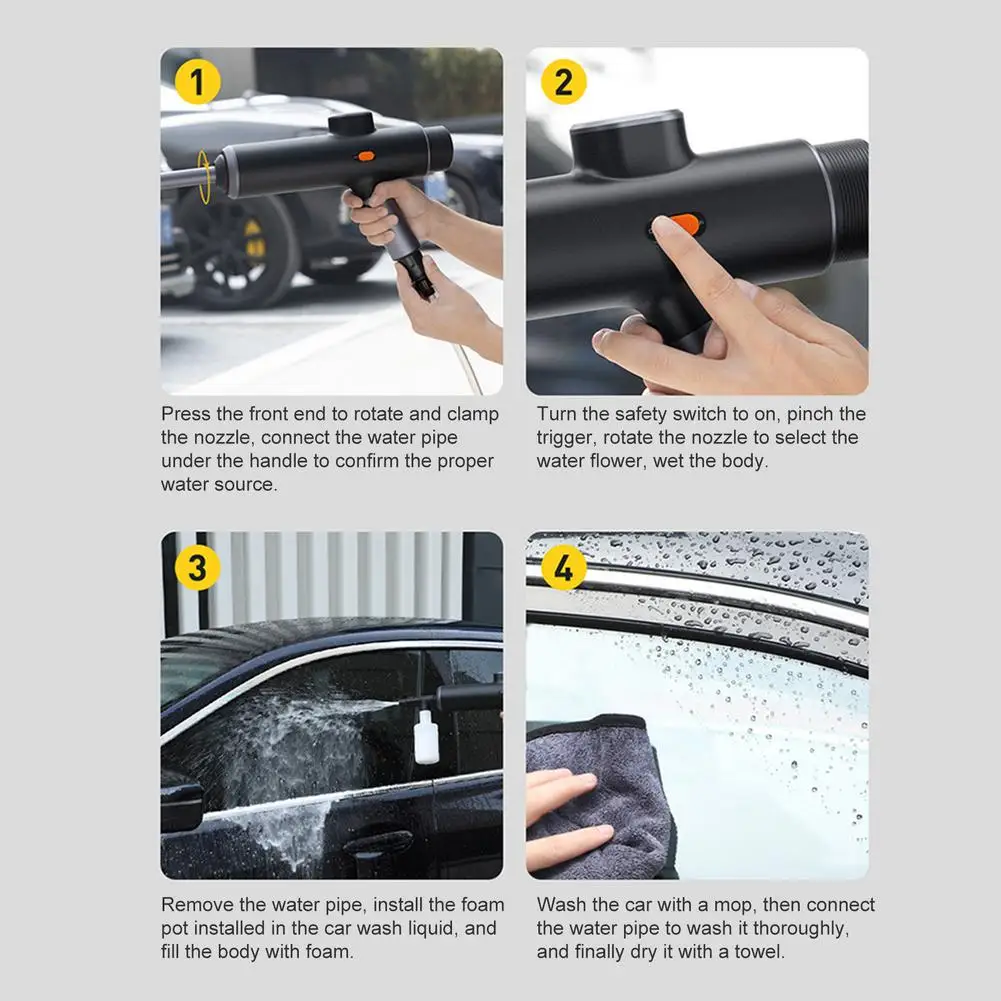 1

Press the front end to rotate and clamp the nozzle, connect the water pipe under the handle to confirm the proper water source.

2

Turn the safety switch to on, pinch the trigger, rotate the nozzle to select the water flower, wet the body.

3

Remove the water pipe, install the foam pot installed in the car wash liquid, and fill the body with foam.

4

Wash the car with a mop, then connect the water pipe to wash it thoroughly, and finally dry it with a towel.