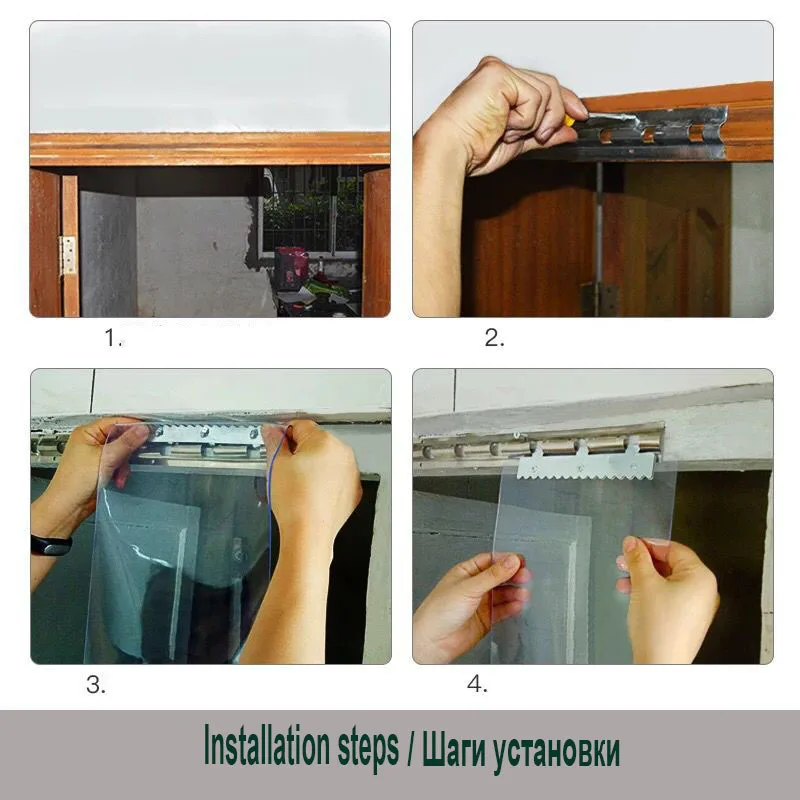 1.

2.

3.

4.

Installation steps / Шаги установки