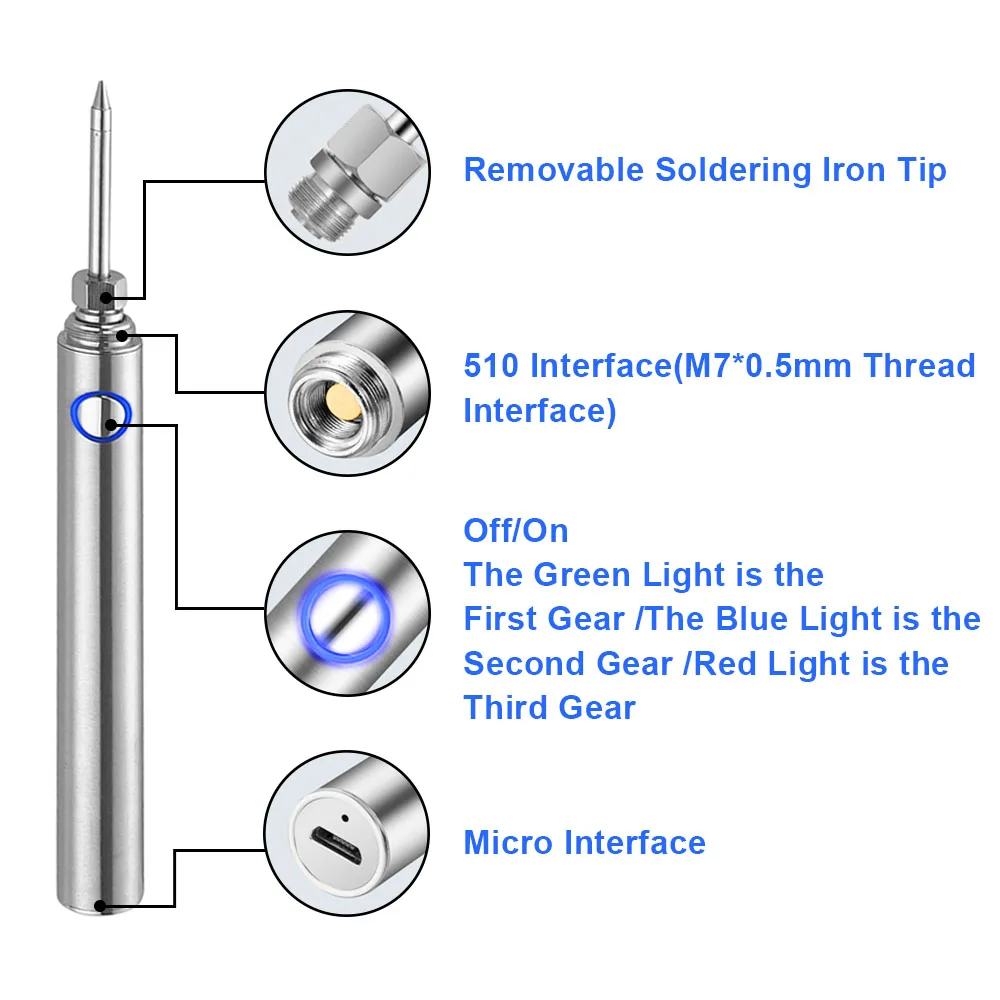 Removable Soldering Iron Tip

510 Interface(M7*0.5mm Thread Interface)

Off/On
The Green Light is the First Gear /The Blue Light is the Second Gear /Red Light is the Third Gear

Micro Interface