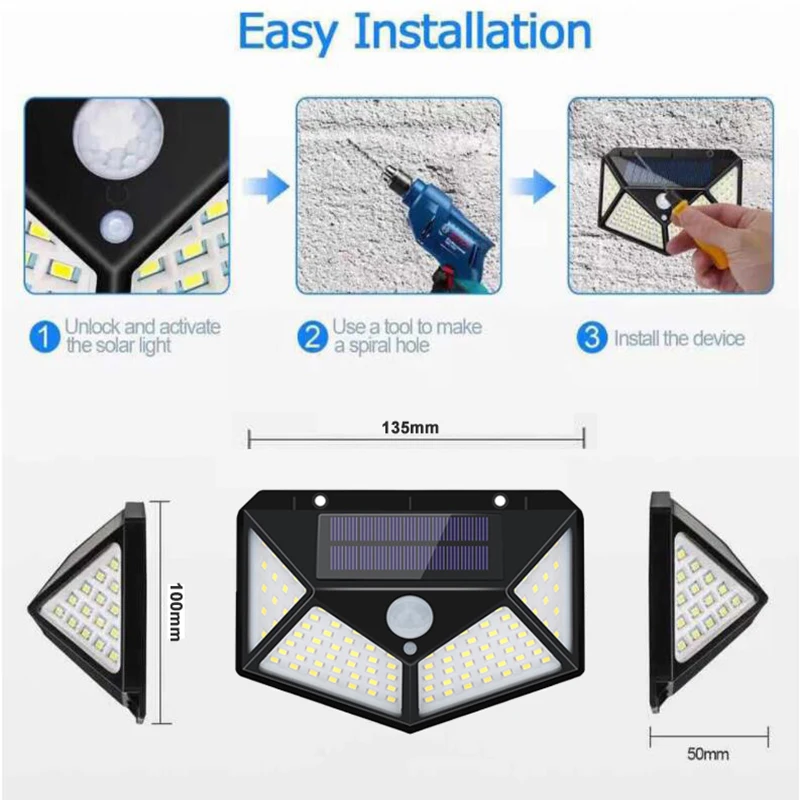 Easy Installation

1 Unlock and activate the solar light

2 Use a tool to make a spiral hole

3 Install the device

135mm

100mm

50mm