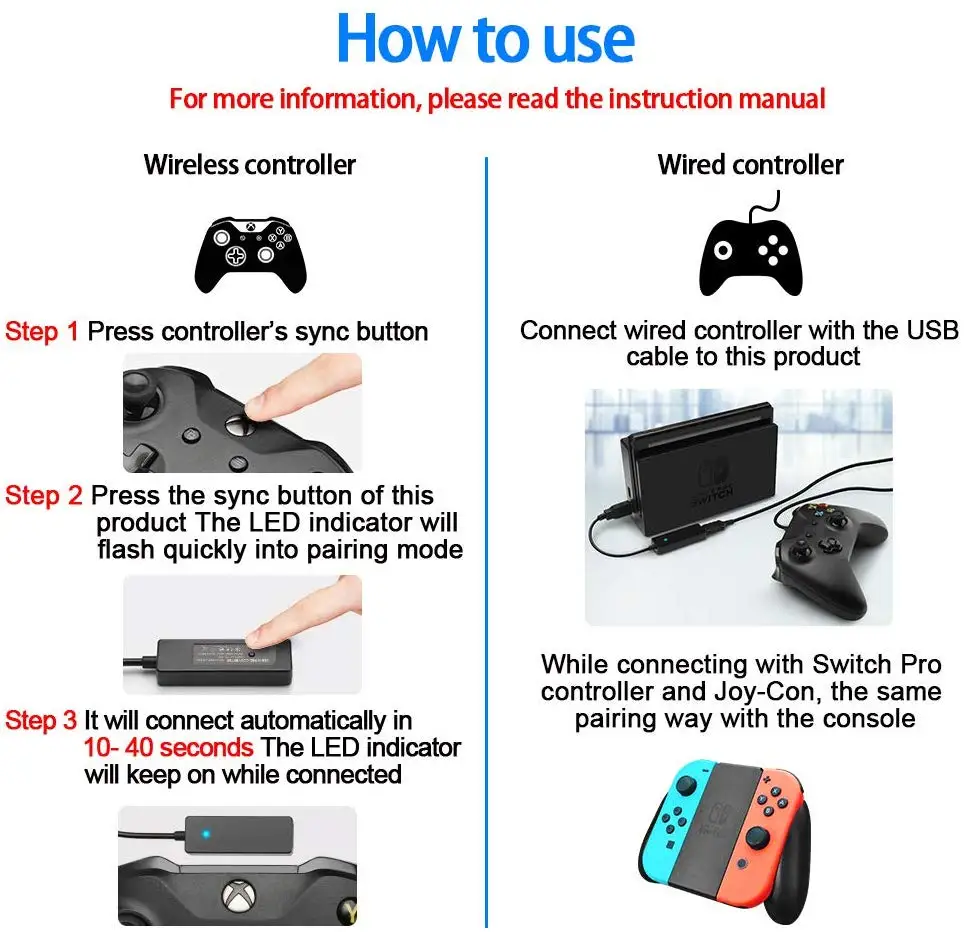 How to use

For more information, please read the instruction manual

Wireless controller

Step 1 Press controller's sync button

Step 2 Press the sync button of this product The LED indicator will flash quickly into pairing mode

Step 3 It will connect automatically in 10- 40 seconds The LED indicator will keep on while connected

Wired controller

Connect wired controller with the USB cable to this product

SWITCH

While connecting with Switch Pro controller and Joy-Con, the same pairing way with the console