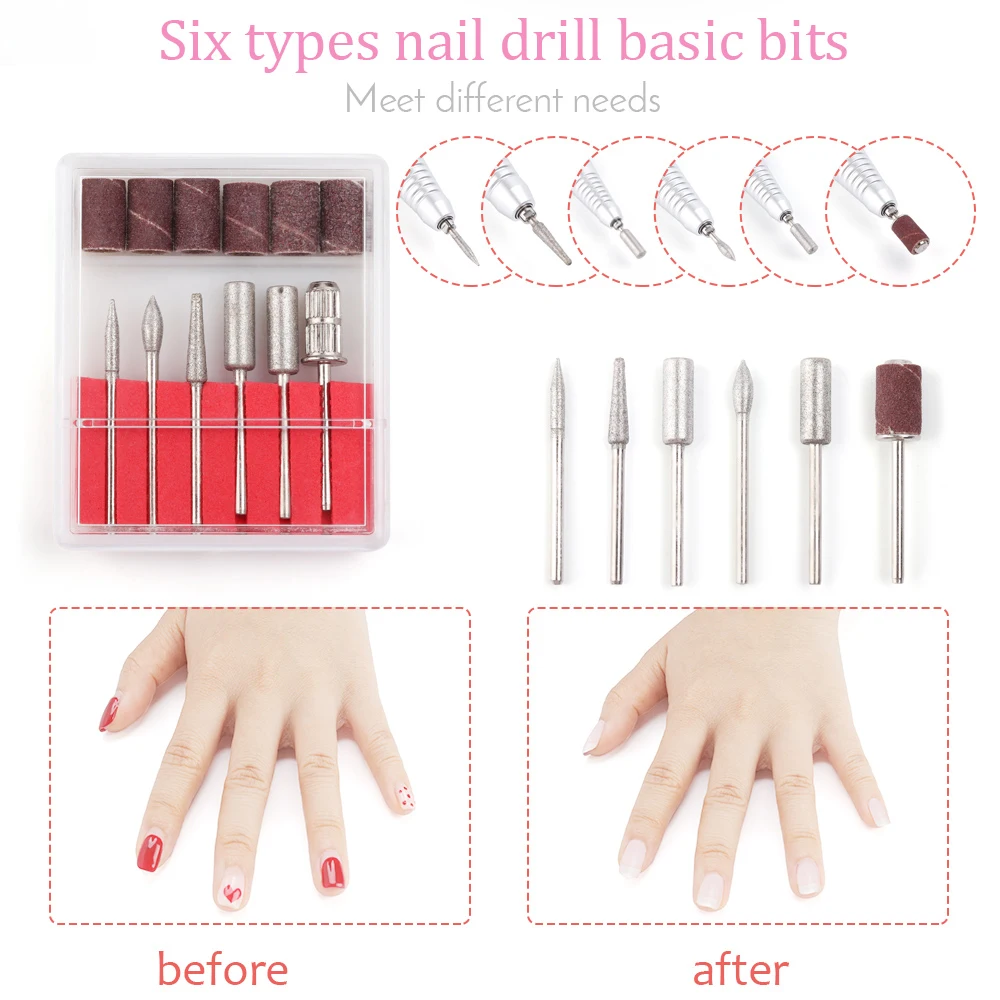 Six types nail drill basic bits

Meet different needs

before

after