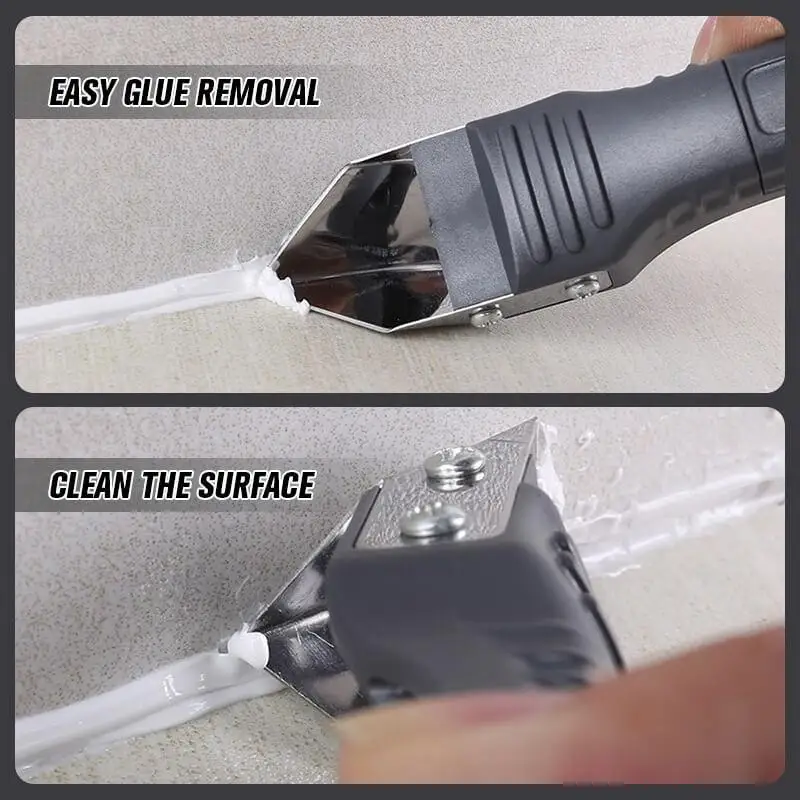 EASY GLUE REMOVAL

CLEAN THE SURFACE