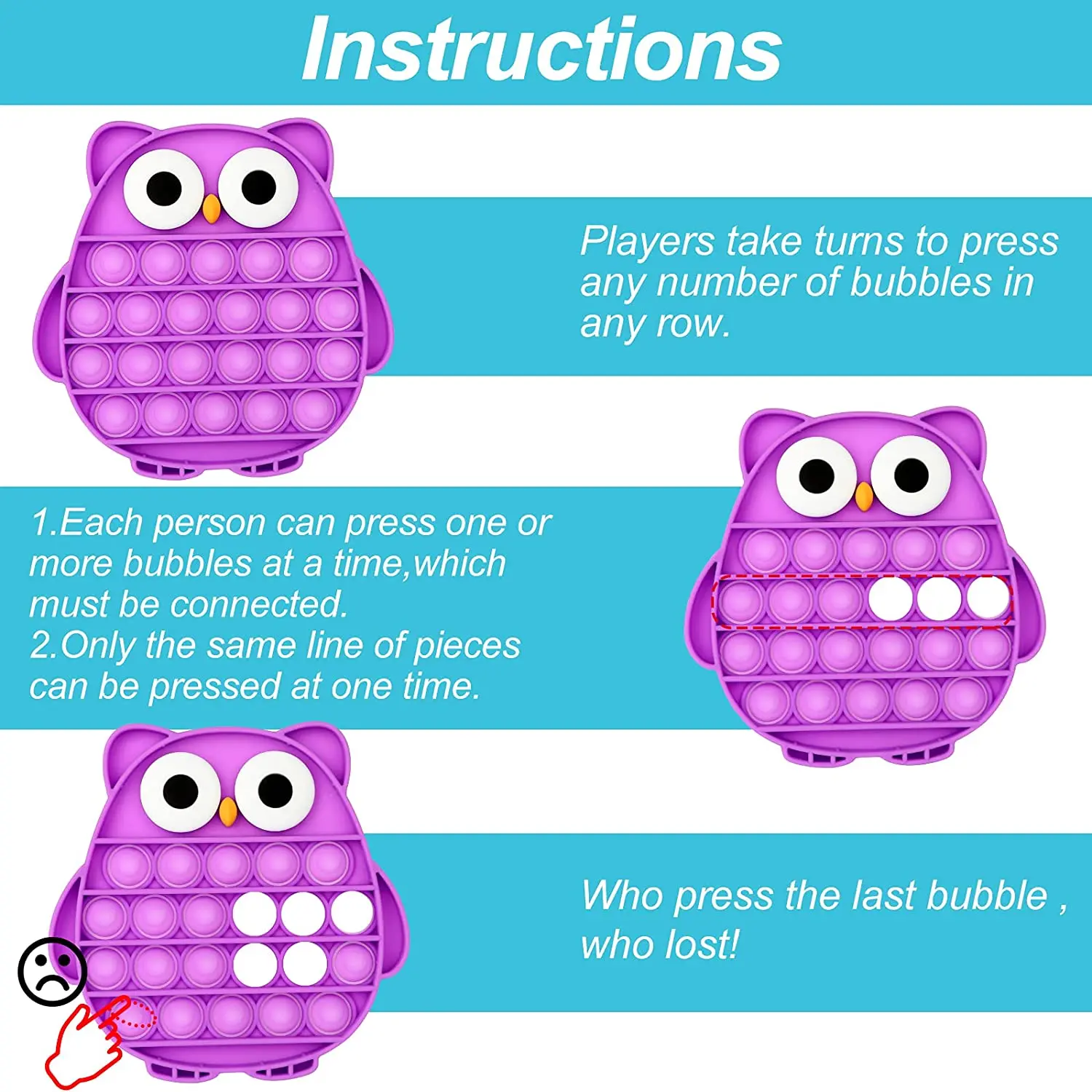 Instructions

Players take turns to press any number of bubbles in any row.

1.Each person can press one or more bubbles at a time,which must be connected.
2.Only the same line of pieces can be pressed at one time.

Who press the last bubble , who lost!