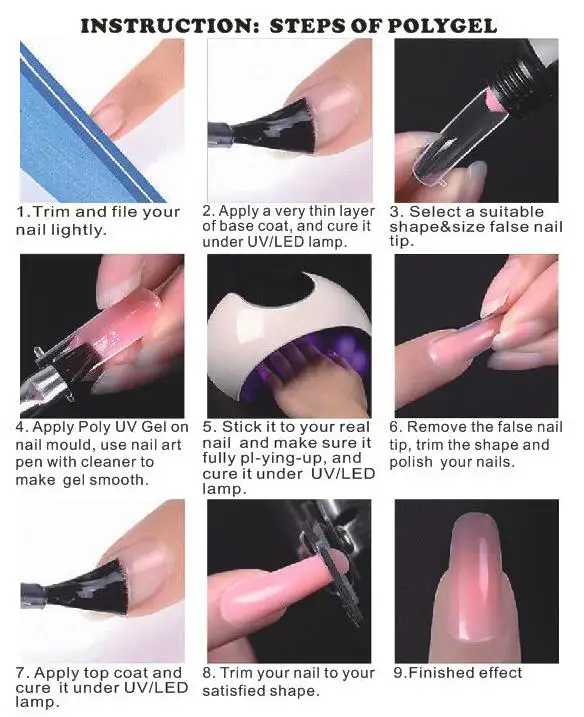 INSTRUCTION: STEPS OF POLYGEL

1.Trim and file your nail lightly.

2. Apply a very thin layer of base coat, and cure it under UV/LED lamp.

3. Select a suitable shape&size false nail tip.

4. Apply Poly UV Gel on nail mould, use nail art pen with cleaner to make gel smooth.

5. Stick it to your real nail and make sure it fully pl-ying-up, and cure it under UV/LED lamp.

6. Remove the false nail tip, trim the shape and polish your nails.

7. Apply top coat and cure it under UV/LED lamp.

8. Trim your nail to your satisfied shape.

9.Finished effect