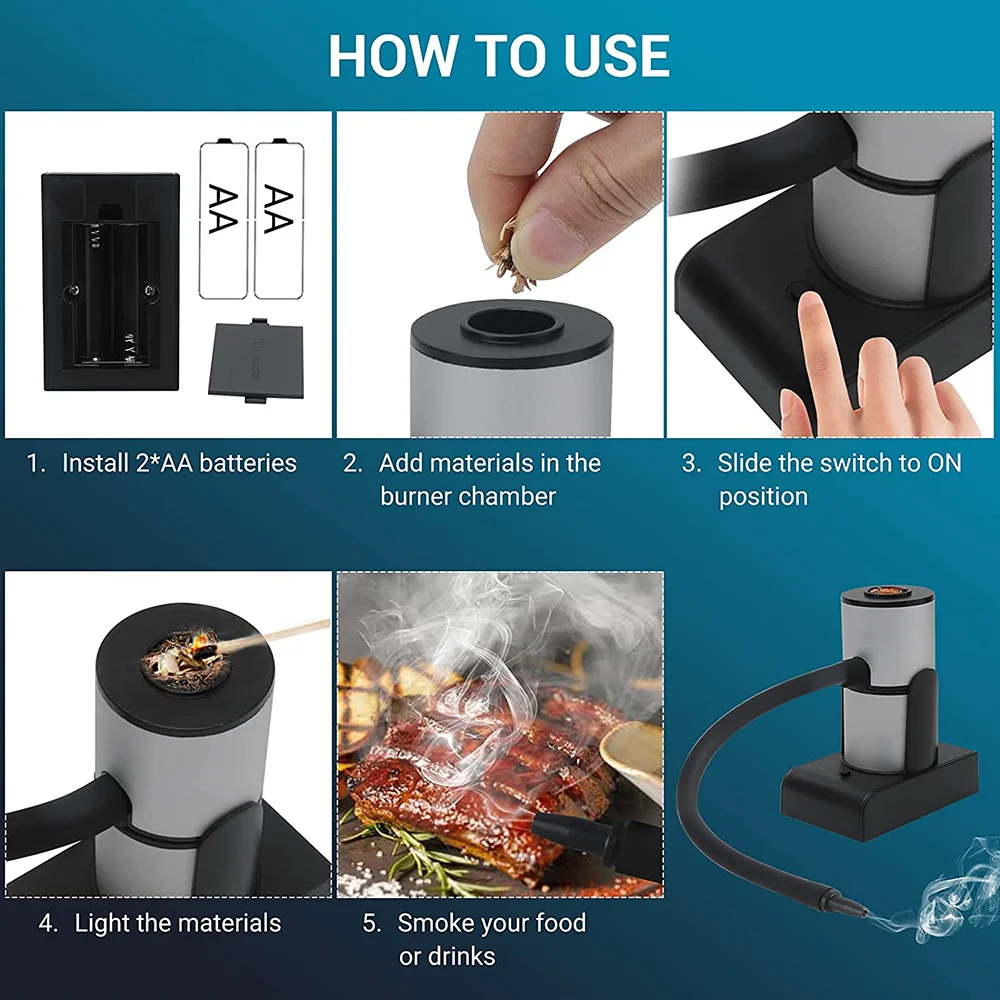 HOW TO USE

AA AA

1. Install 2*AA batteries

2. Add materials in the burner chamber

3. Slide the switch to ON position

4. Light the materials

5. Smoke your food or drinks