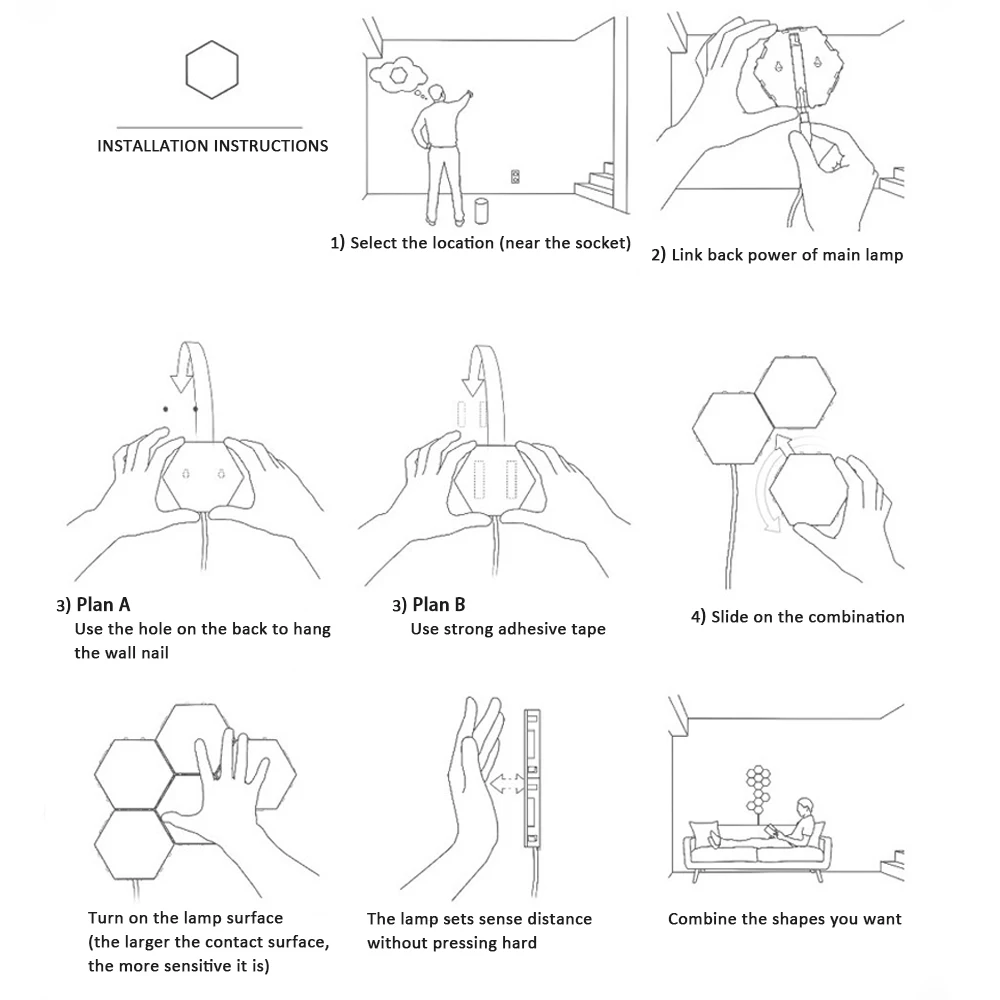 INSTALLATION INSTRUCTIONS

1) Select the location (near the socket)

2) Link back power of main lamp

3) Plan A
Use the hole on the back to hang the wall nail

3) Plan B
Use strong adhesive tape

4) Slide on the combination

Turn on the lamp surface (the larger the contact surface, the more sensitive it is)

The lamp sets sense distance without pressing hard

Combine the shapes you want