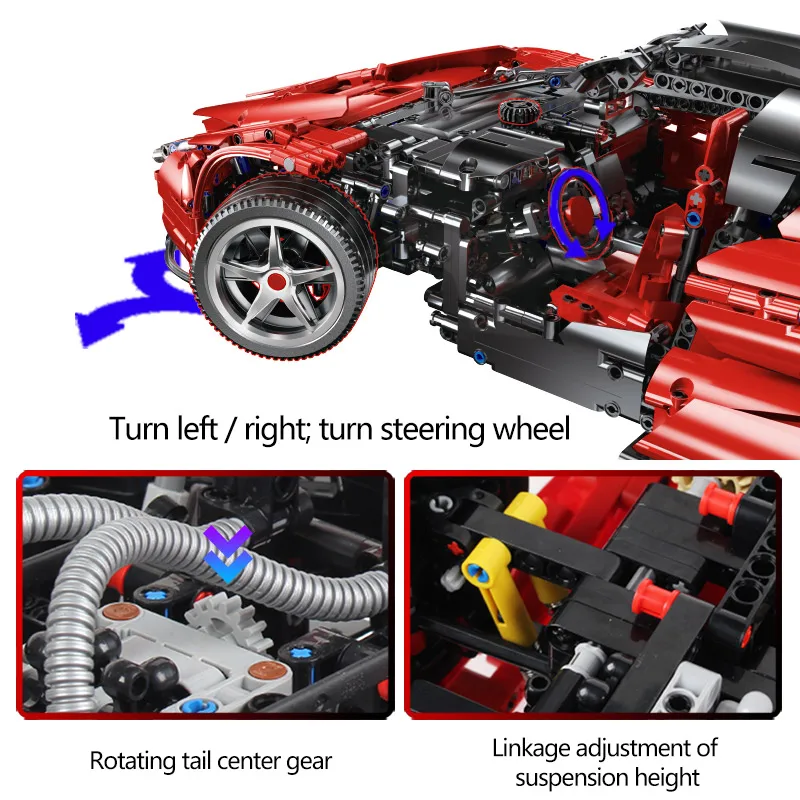 Turn left / right; turn steering wheel

Rotating tail center gear

Linkage adjustment of suspension height