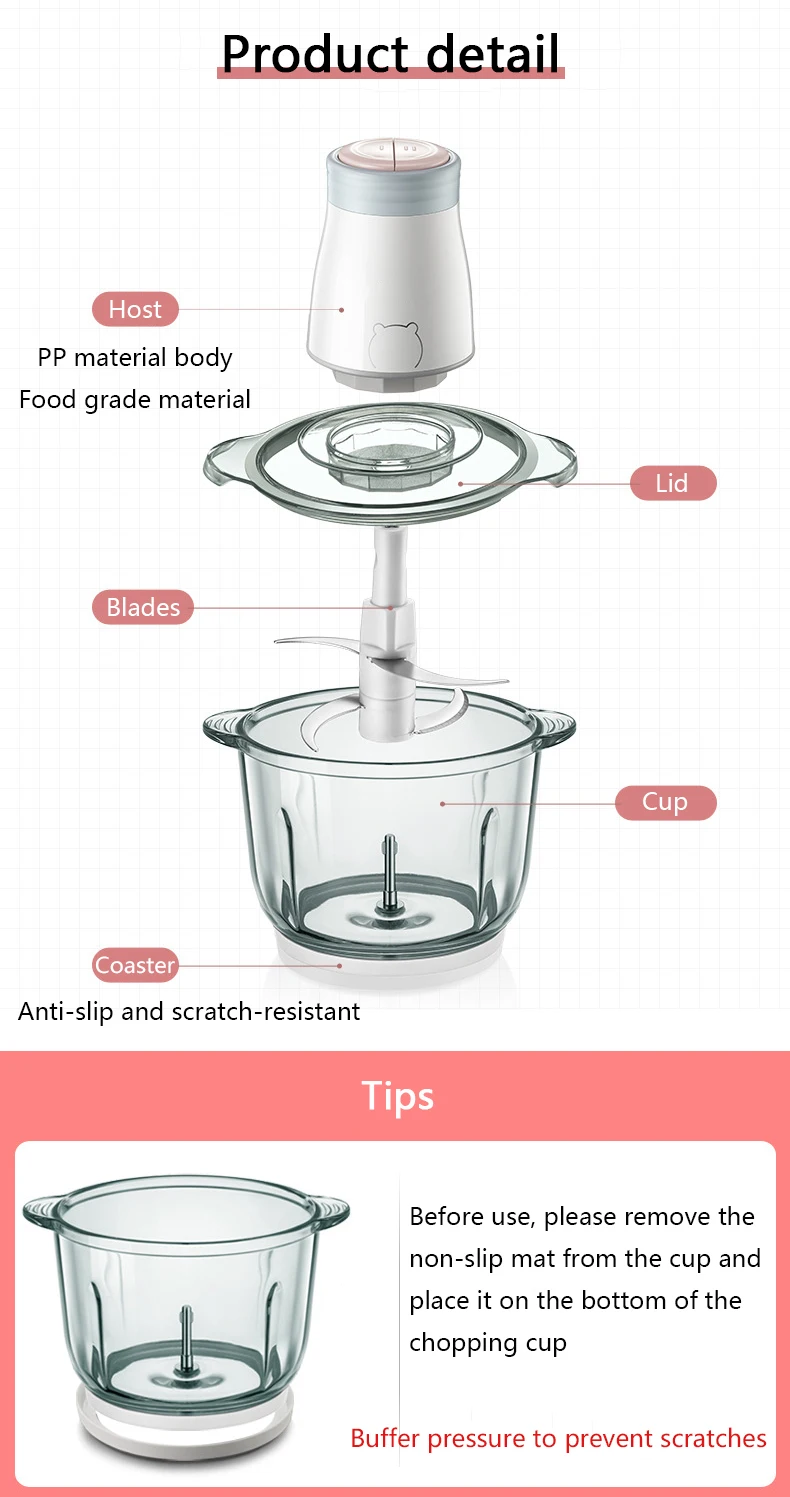 Product detail

Host

PP material body

Food grade material

Lid

Blades

Cup

Coaster

Anti-slip and scratch-resistant

Tips

Before use, please remove the non-slip mat from the cup and place it on the bottom of the chopping cup

Buffer pressure to prevent scratches