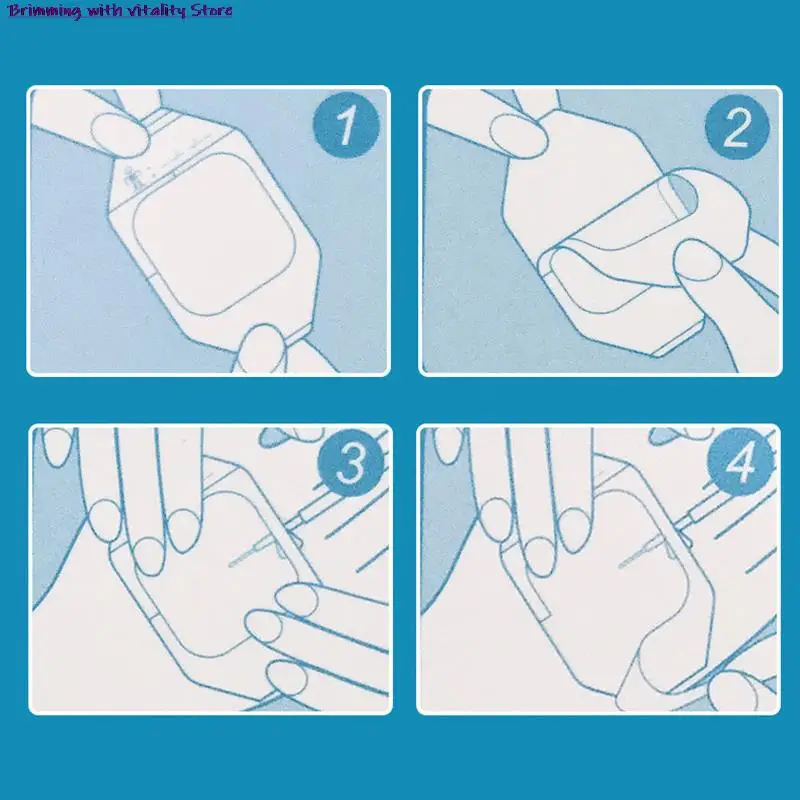 Brimming with vitality Store

1

2

3

4