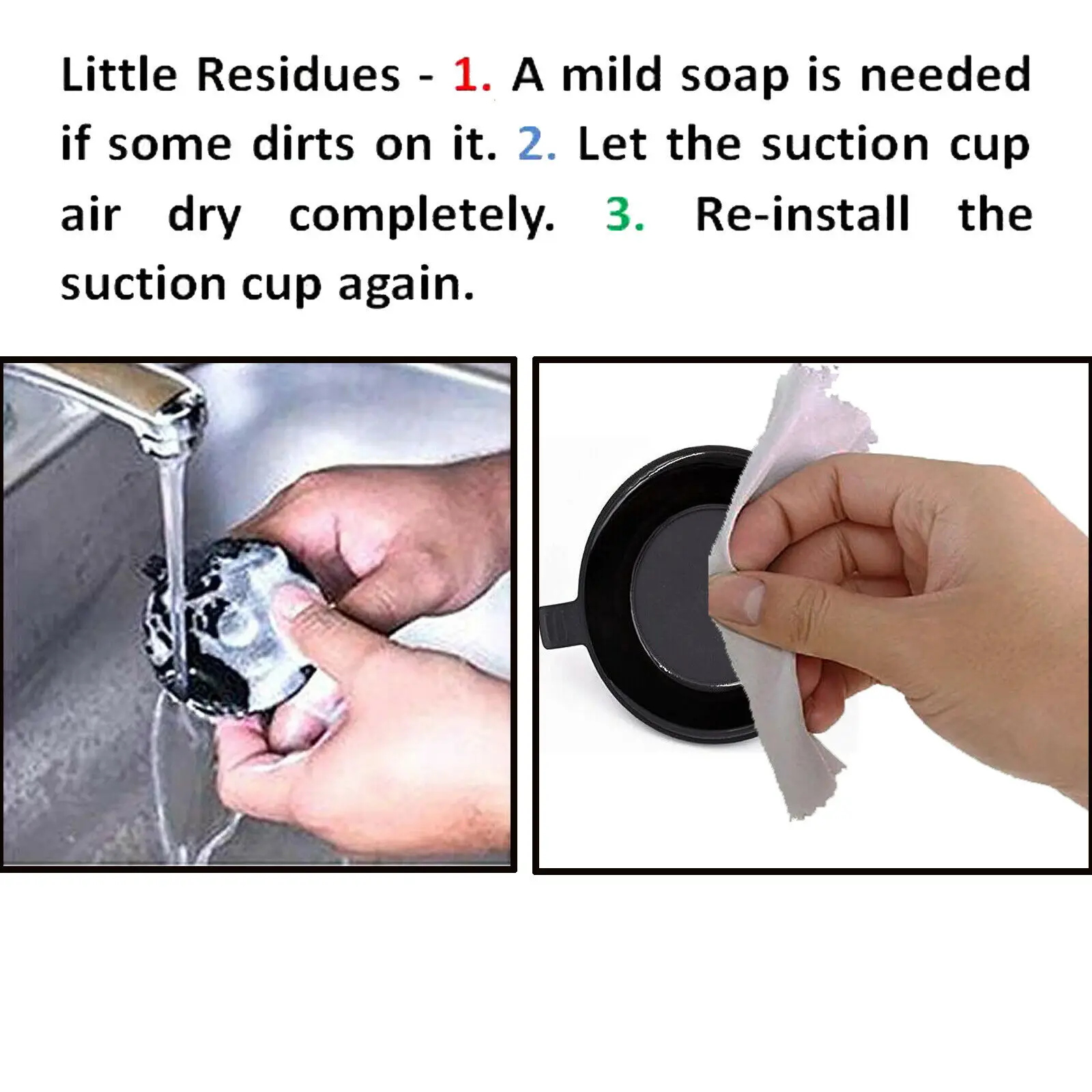 Little Residues - 1. A mild soap is needed if some dirts on it. 2. Let the suction cup air dry completely. 3. Re-install the suction cup again.