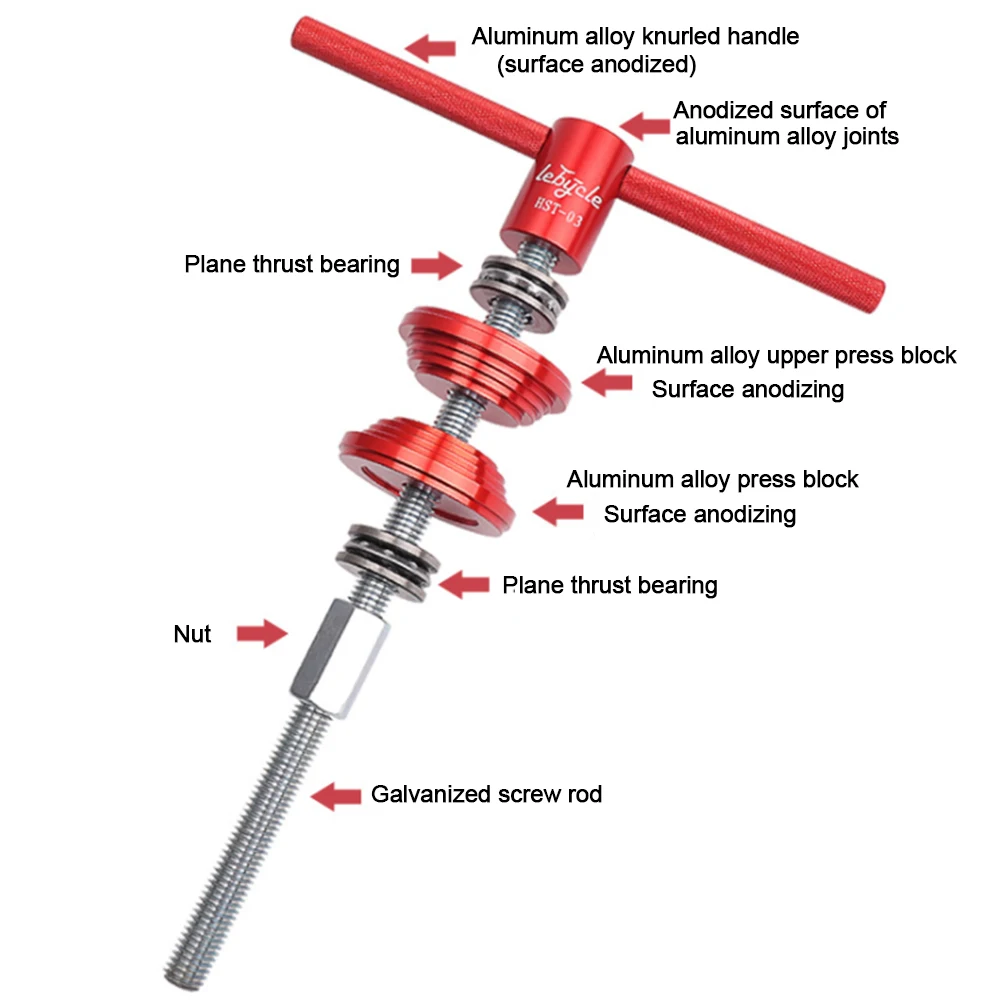 Aluminum alloy knurled handle (surface anodized)

Anodized surface of aluminum alloy joints

lebycle
HST-03

Plane thrust bearing

Aluminum alloy upper press block
Surface anodizing

Aluminum alloy press block
Surface anodizing

Plane thrust bearing

Nut

Galvanized screw rod