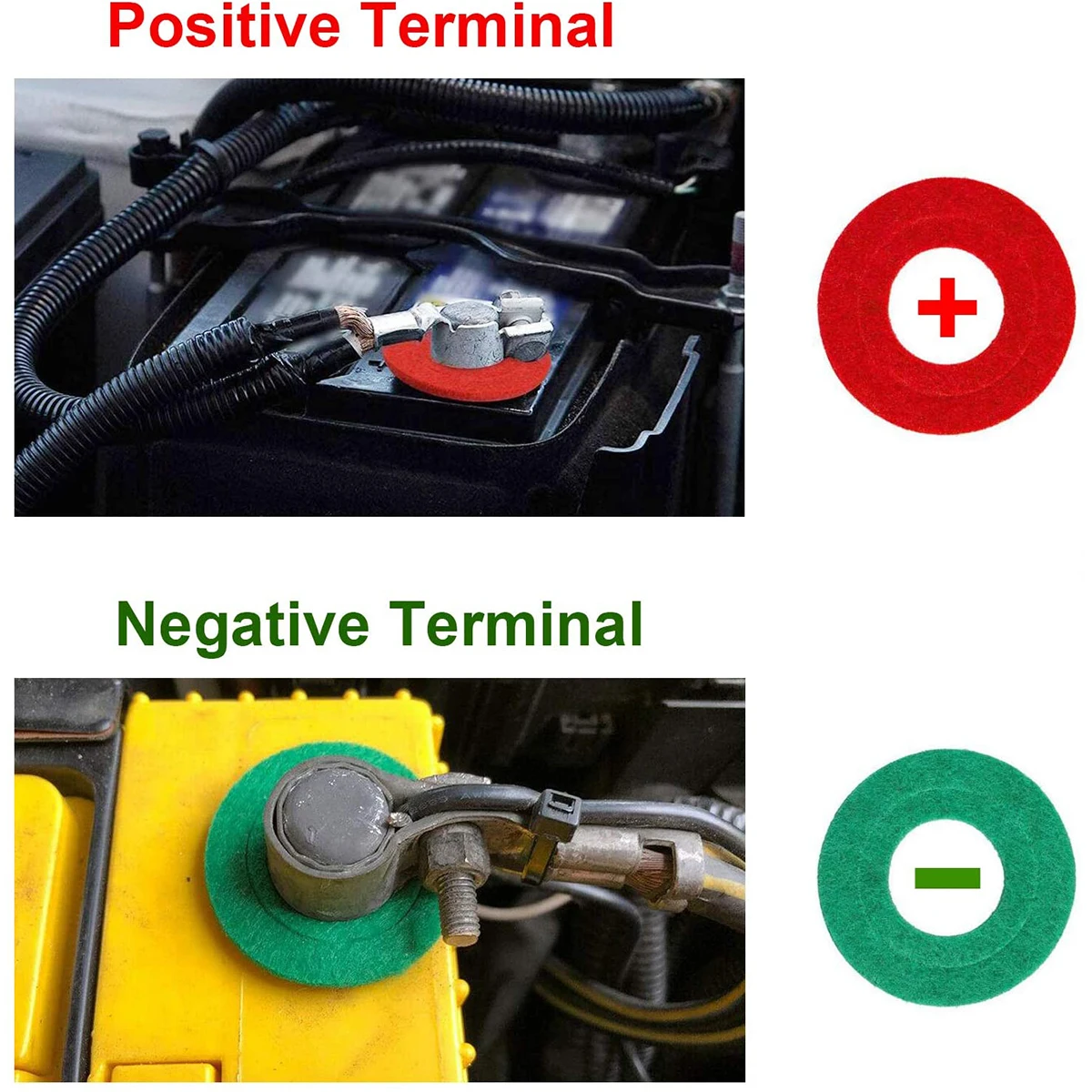 Positive Terminal

+

Negative Terminal

−