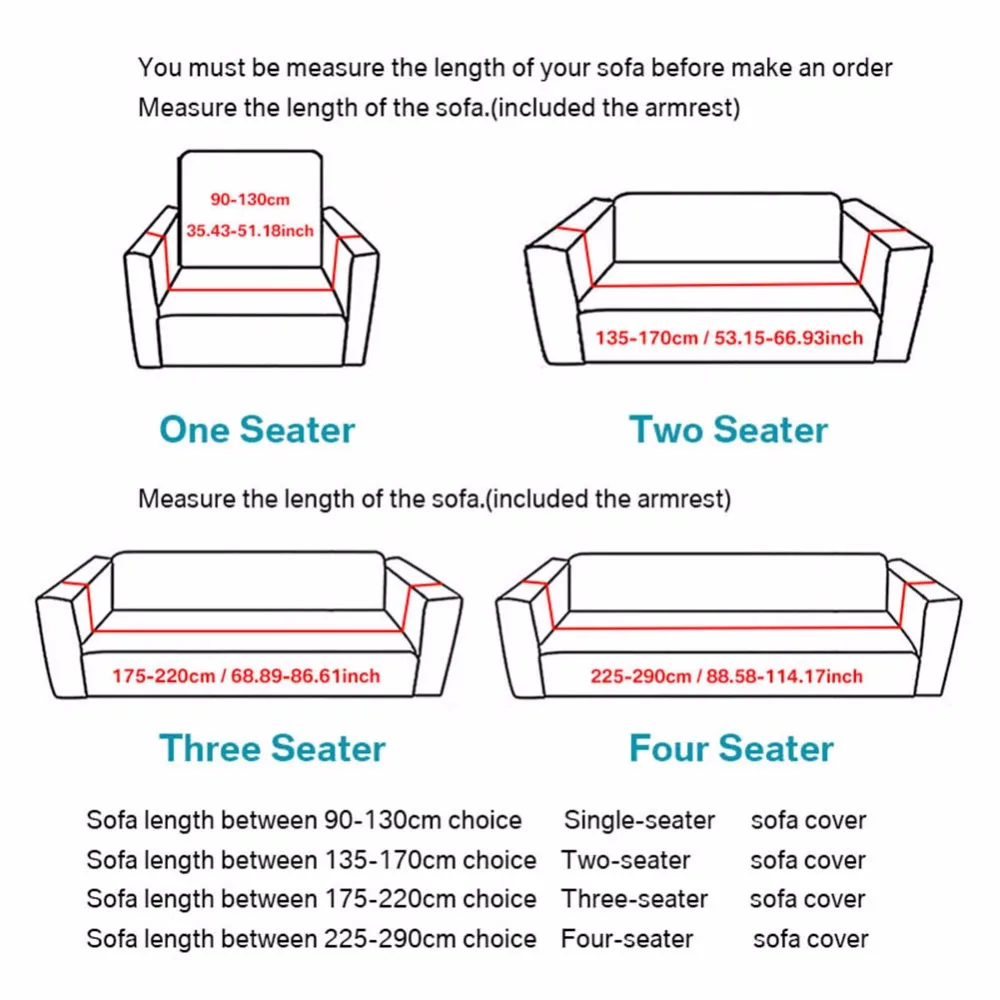 You must be measure the length of your sofa before make an order
Measure the length of the sofa.(included the armrest)

90-130cm
35.43-51.18inch

135-170cm / 53.15-66.93inch

One Seater

Two Seater

Measure the length of the sofa.(included the armrest)

175-220cm / 68.89-86.61inch

225-290cm / 88.58-114.17inch

Three Seater

Four Seater

Sofa length between 90-130cm choice Single-seater sofa cover
Sofa length between 135-170cm choice Two-seater sofa cover
Sofa length between 175-220cm choice Three-seater sofa cover
Sofa length between 225-290cm choice Four-seater sofa cover