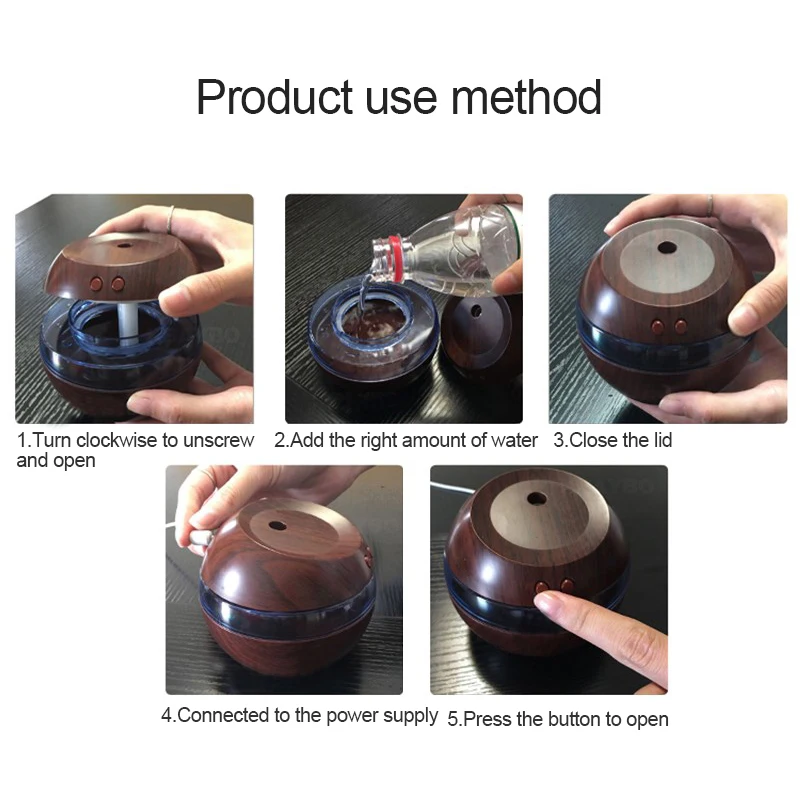 Product use method

1.Turn clockwise to unscrew and open

2.Add the right amount of water

3.Close the lid

4.Connected to the power supply

5.Press the button to open