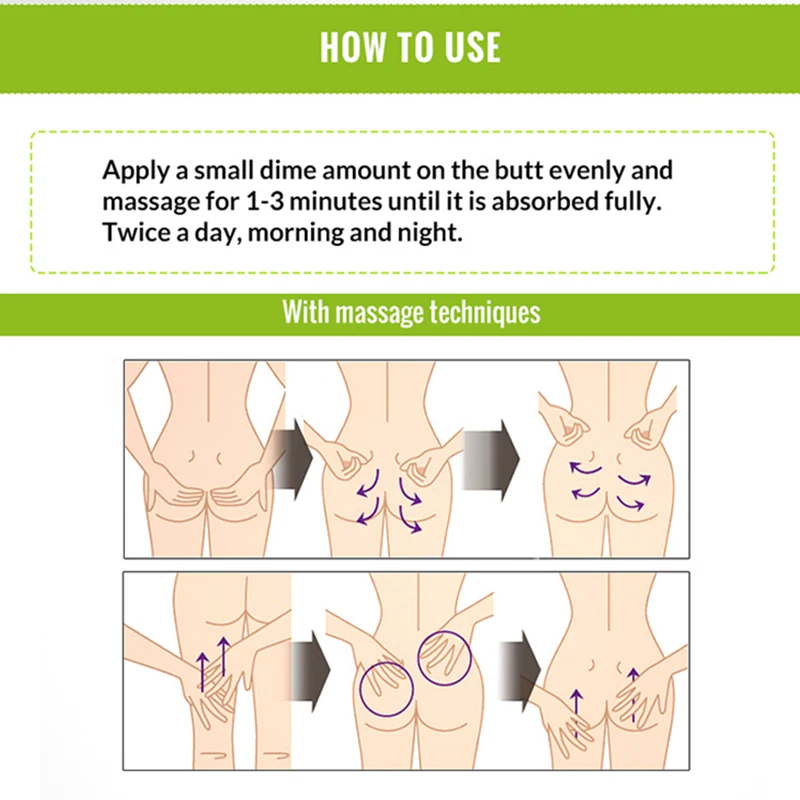 HOW TO USE

Apply a small dime amount on the butt evenly and massage for 1-3 minutes until it is absorbed fully. Twice a day, morning and night.

With massage techniques