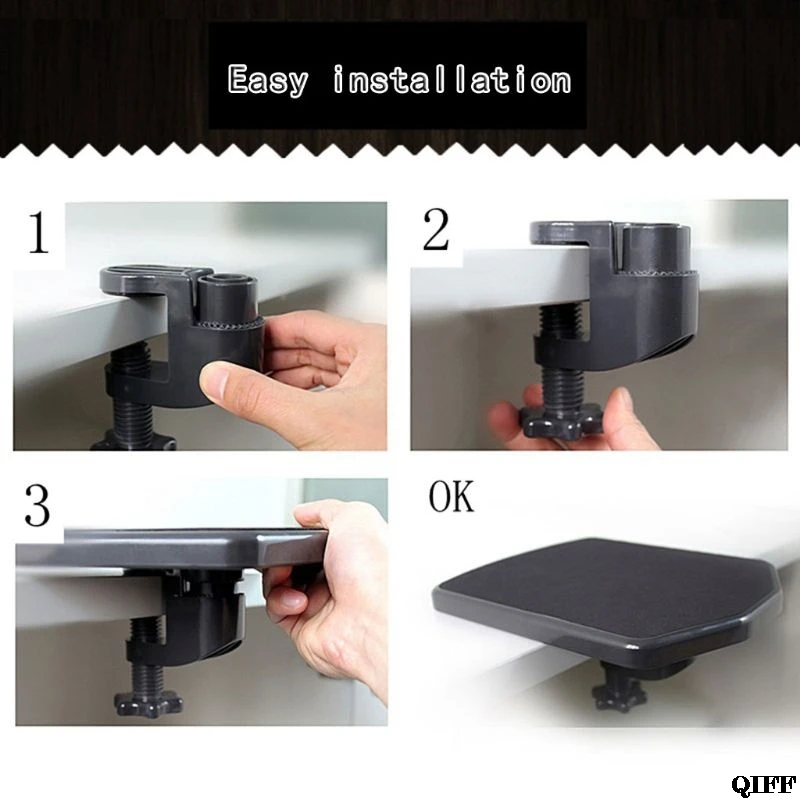 Easy installation

1

2

3

OK

QIFF